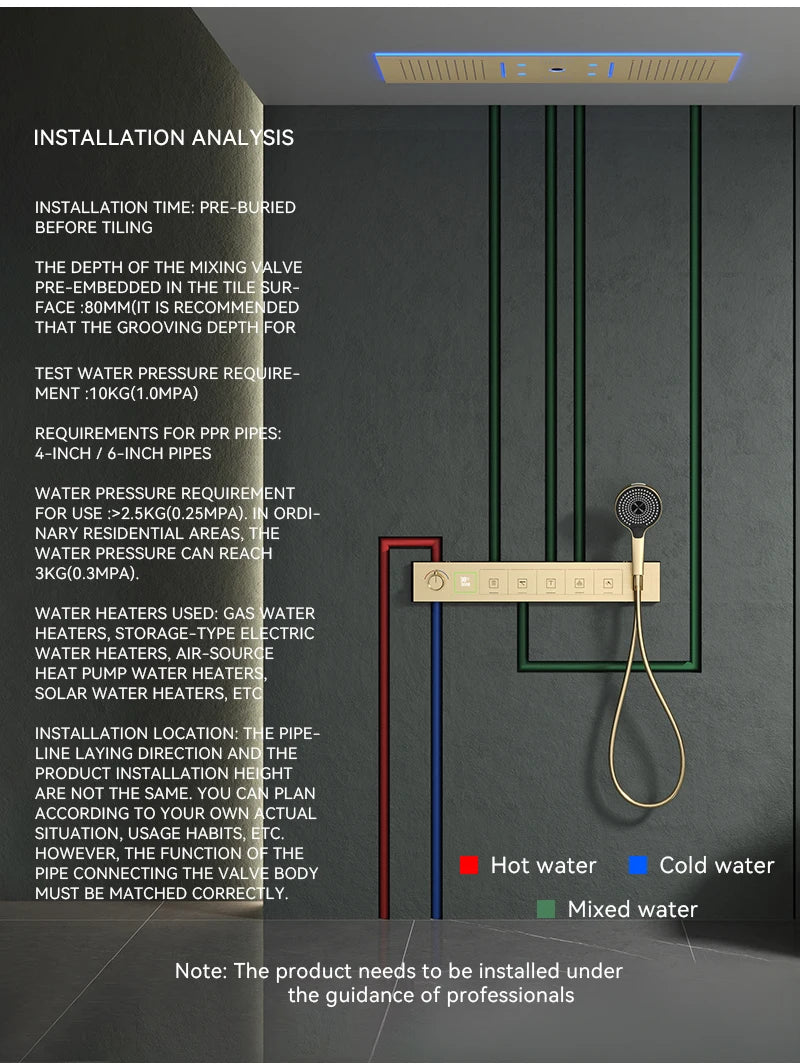 INSTALLATION ANALYSIS

INSTALLATION TIME: PRE-BURIED BEFORE TILING

THE DEPTH OF THE MIXING VALVE PRE-EMBEDDED IN THE TILE SURFACE :80MM(IT IS RECOMMENDED THAT THE GROOVING DEPTH FOR

TEST WATER PRESSURE REQUIREMENT :10KG(1.0MPA)

REQUIREMENTS FOR PPR PIPES: 4-INCH / 6-INCH PIPES

WATER PRESSURE REQUIREMENT FOR USE :>2.5KG(0.25MPA). IN ORDINARY RESIDENTIAL AREAS, THE WATER PRESSURE CAN REACH 3KG(0.3MPA).

WATER HEATERS USED: GAS WATER HEATERS, STORAGE-TYPE ELECTRIC WATER HEATERS, AIR-SOURCE HEAT PUMP WATER HEATERS, SOLAR WATER HEATERS, ETC

INSTALLATION LOCATION: THE PIPELINE LAYING DIRECTION AND THE PRODUCT INSTALLATION HEIGHT ARE NOT THE SAME. YOU CAN PLAN ACCORDING TO YOUR OWN ACTUAL SITUATION, USAGE HABITS, ETC. HOWEVER, THE FUNCTION OF THE PIPE CONNECTING THE VALVE BODY MUST BE MATCHED CORRECTLY.

Hot water
Cold water
Mixed water

Note: The product needs to be installed under the guidance of professionals