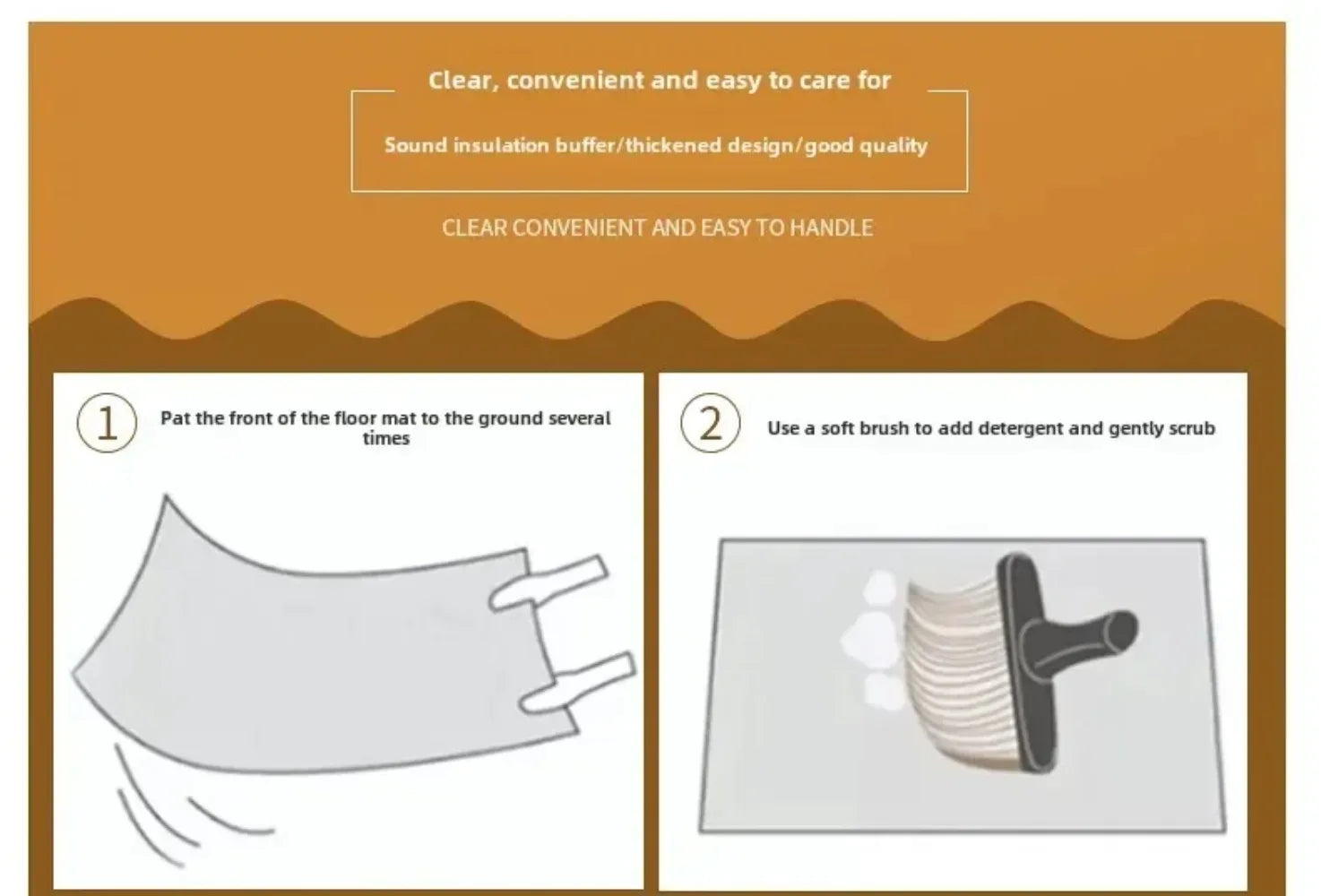 Clear, convenient and easy to care for

Sound insulation buffer/thickened design/good quality

CLEAR CONVENIENT AND EASY TO HANDLE

1 Pat the front of the floor mat to the ground several times

2 Use a soft brush to add detergent and gently scrub