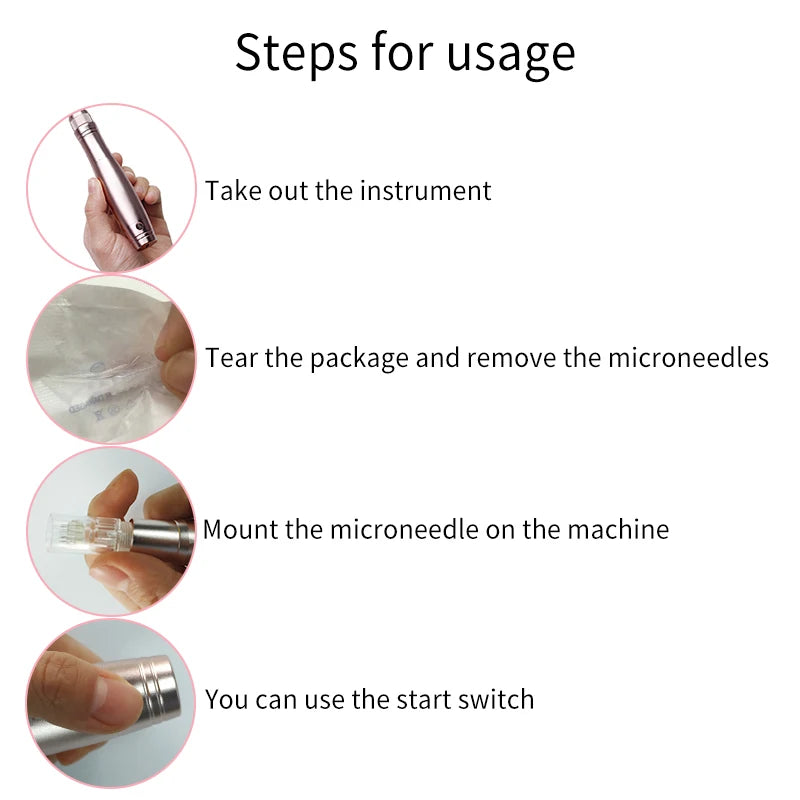 Steps for usage

Take out the instrument

Tear the package and remove the microneedles

Mount the microneedle on the machine

You can use the start switch