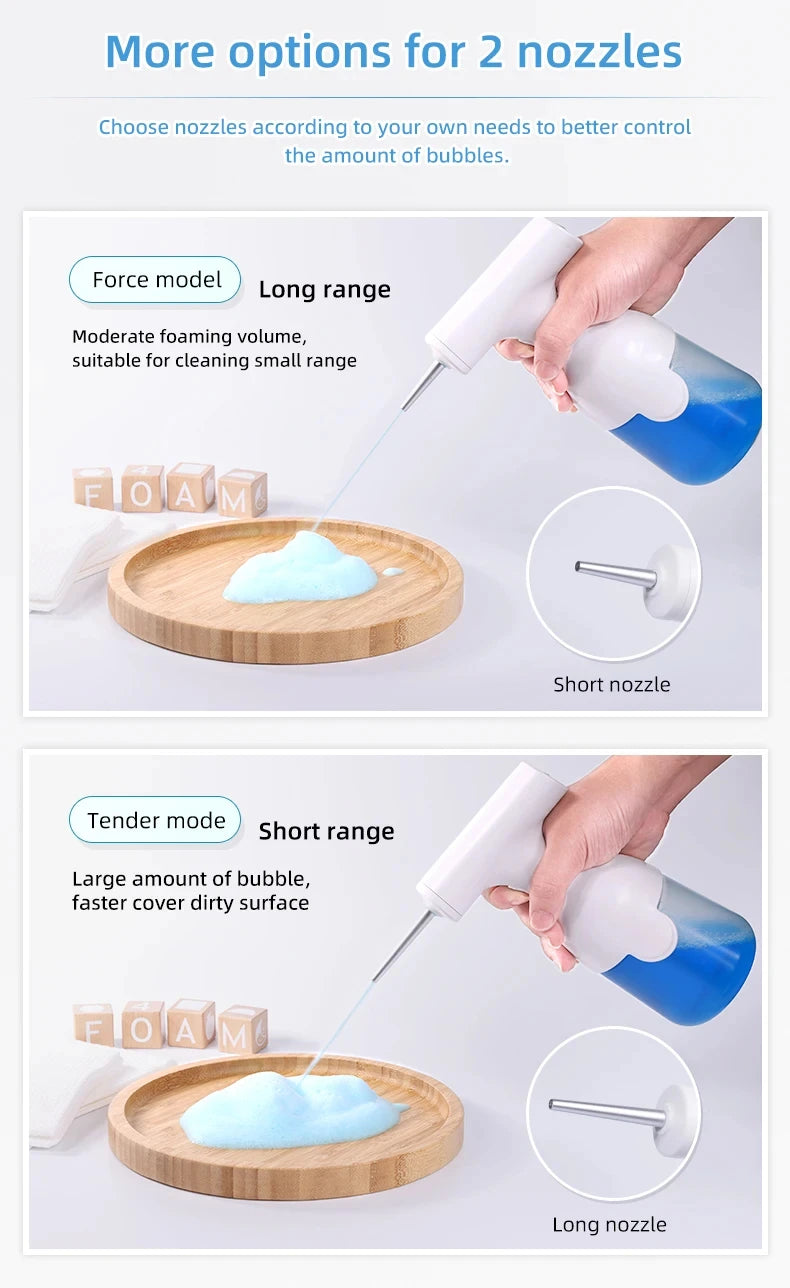 More options for 2 nozzles

Choose nozzles according to your own needs to better control the amount of bubbles.

Force model

Long range

Moderate foaming volume, suitable for cleaning small range

FOAM

Short nozzle

Tender mode

Short range

Large amount of bubble, faster cover dirty surface

FOAM

Long nozzle