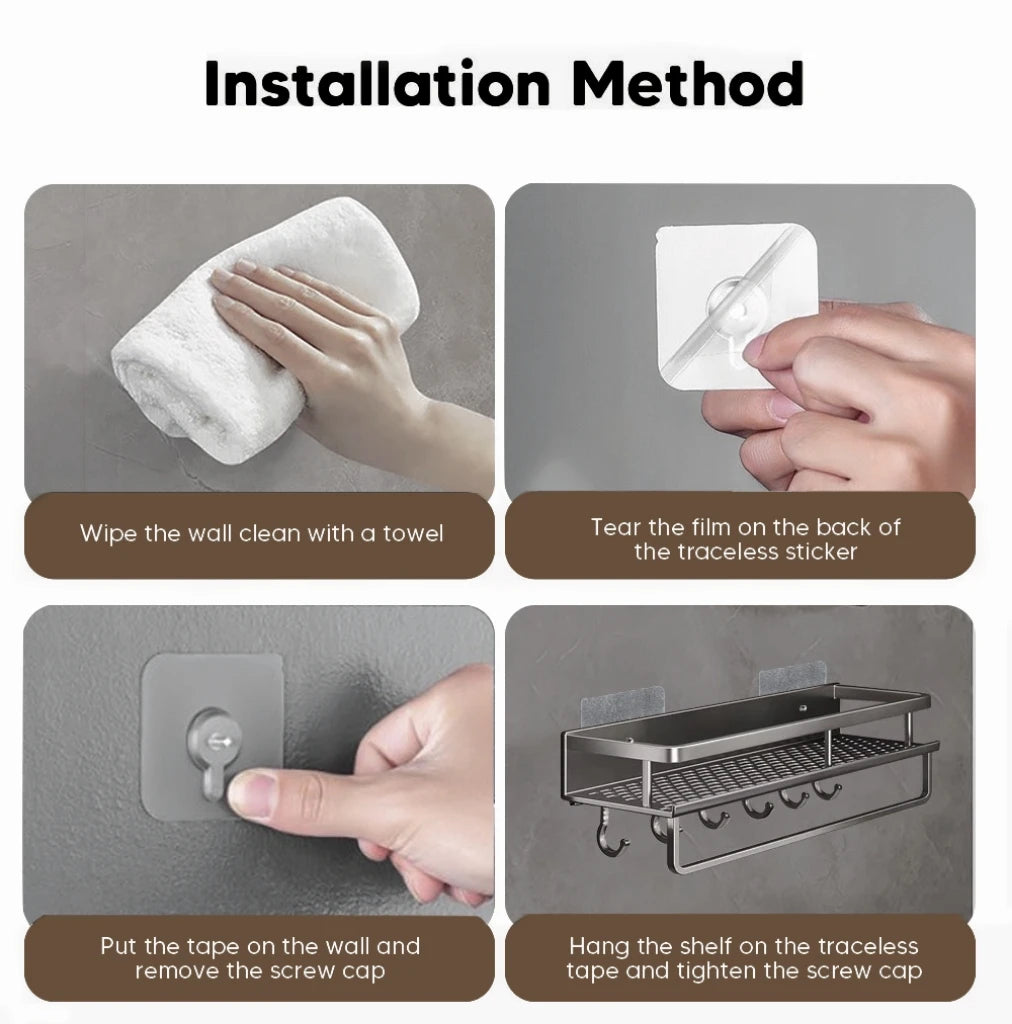 Installation Method

Wipe the wall clean with a towel

Tear the film on the back of the traceless sticker

Put the tape on the wall and remove the screw cap

Hang the shelf on the traceless tape and tighten the screw cap