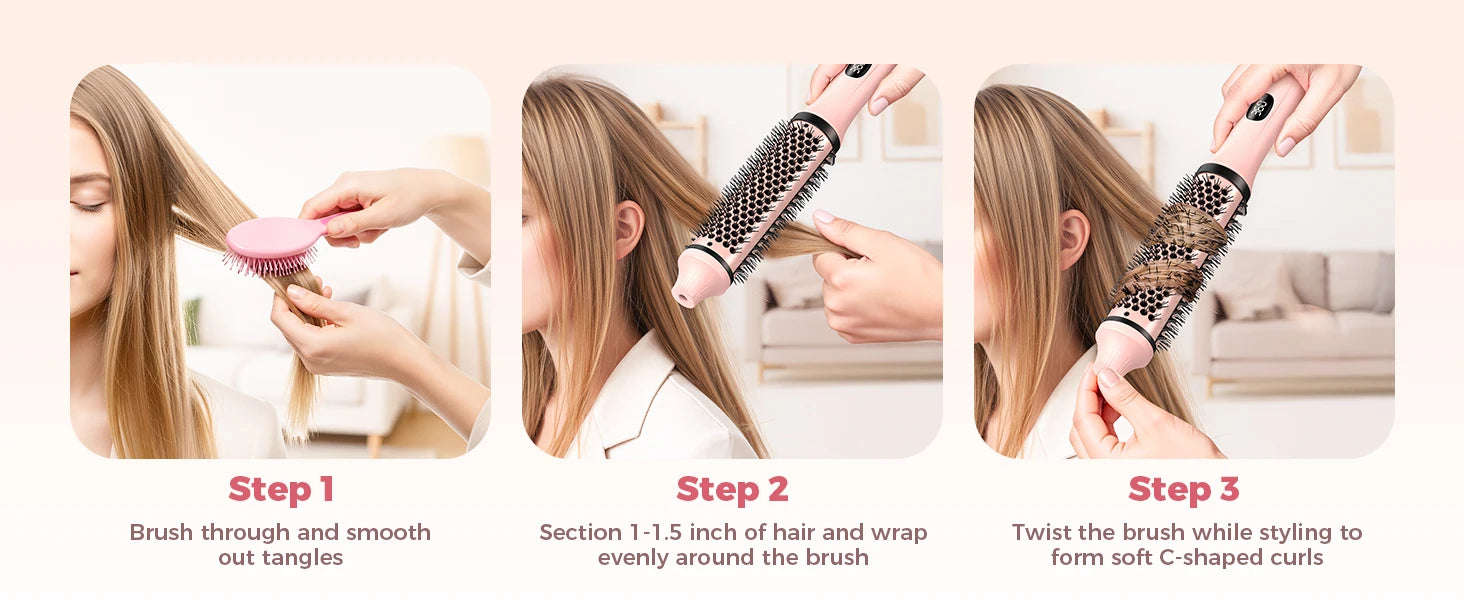 Step 1
Brush through and smooth out tangles

Step 2
Section 1-1.5 inch of hair and wrap evenly around the brush

Step 3
Twist the brush while styling to form soft C-shaped curls