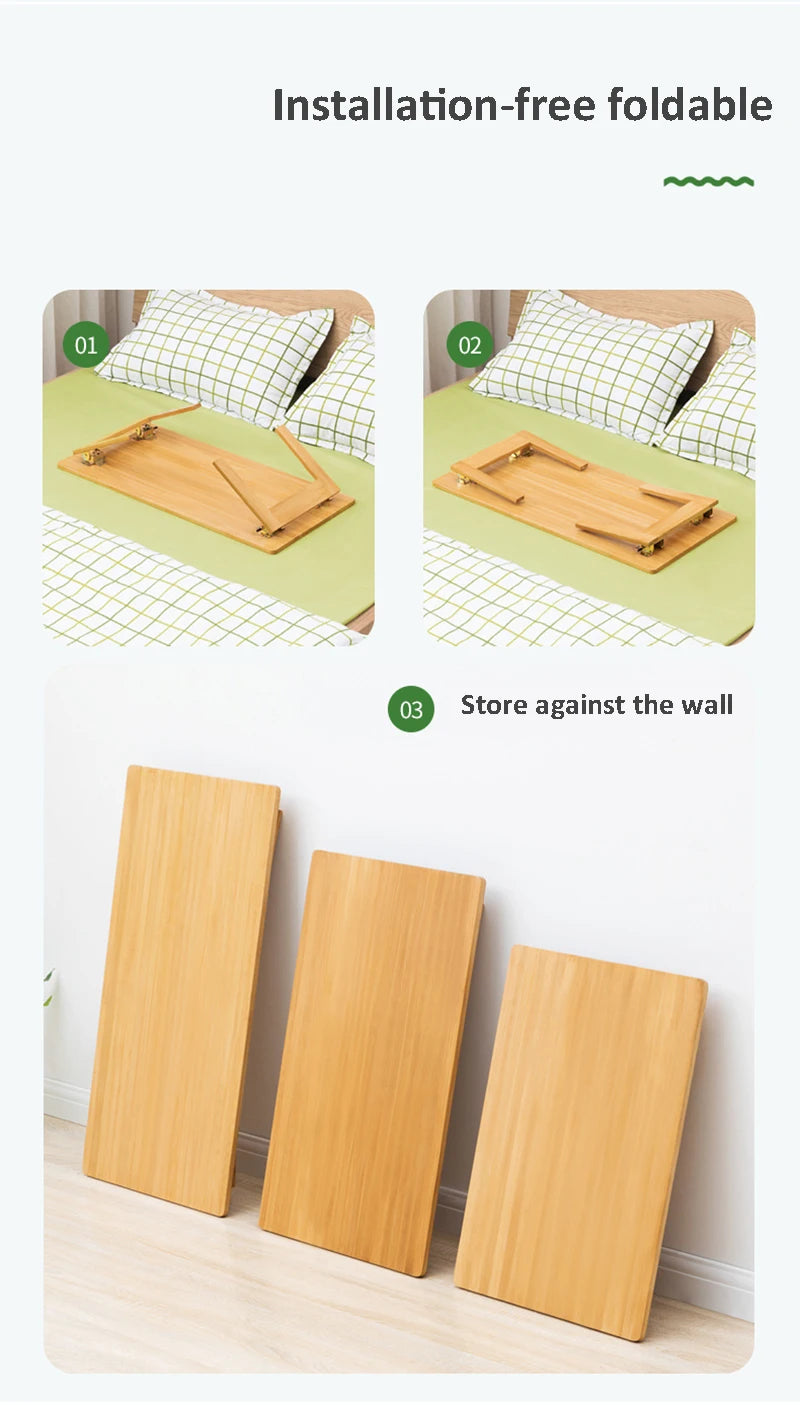 Installation-free foldable

01

02

03 Store against the wall