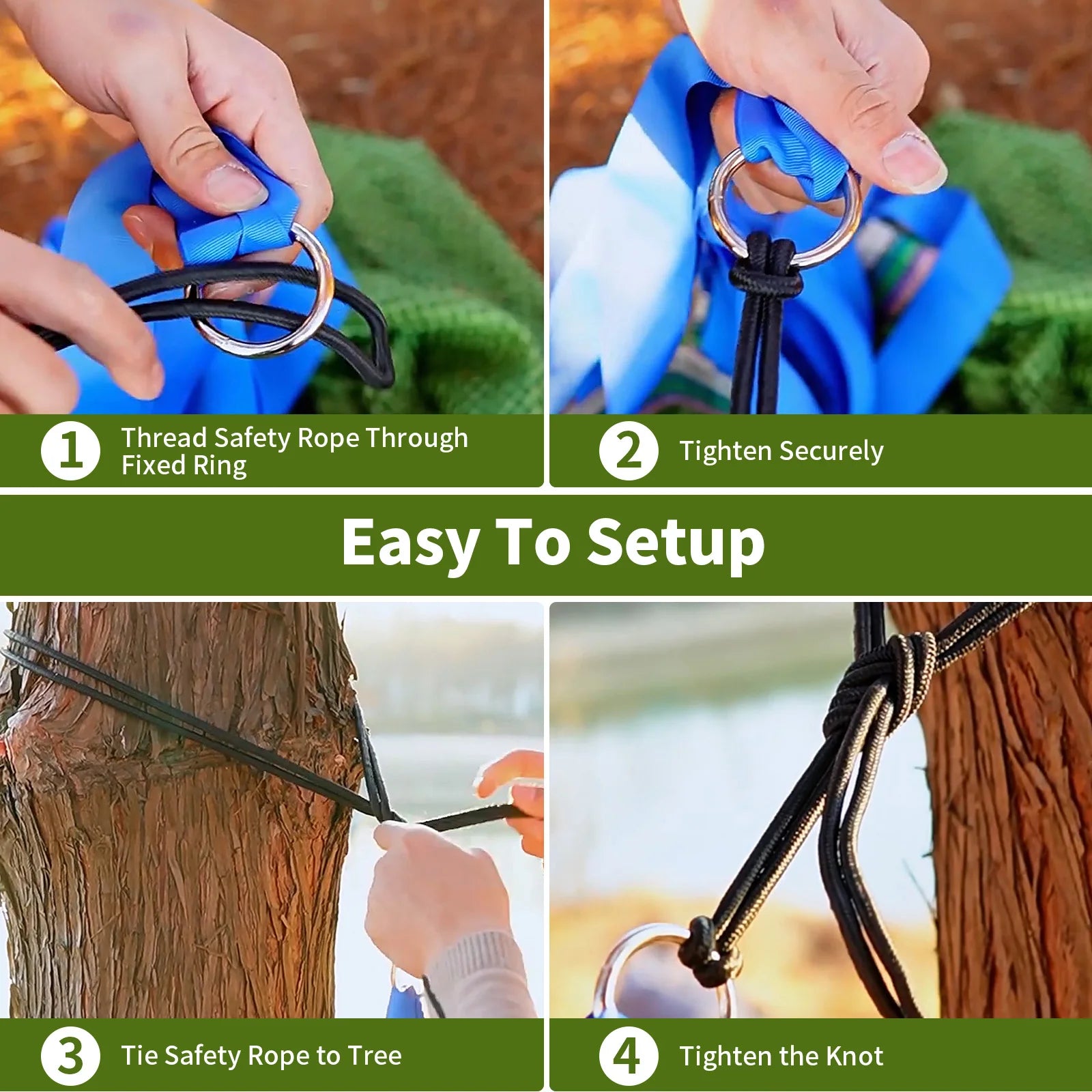 1 Thread Safety Rope Through Fixed Ring

2 Tighten Securely

Easy To Setup

3 Tie Safety Rope to Tree

4 Tighten the Knot