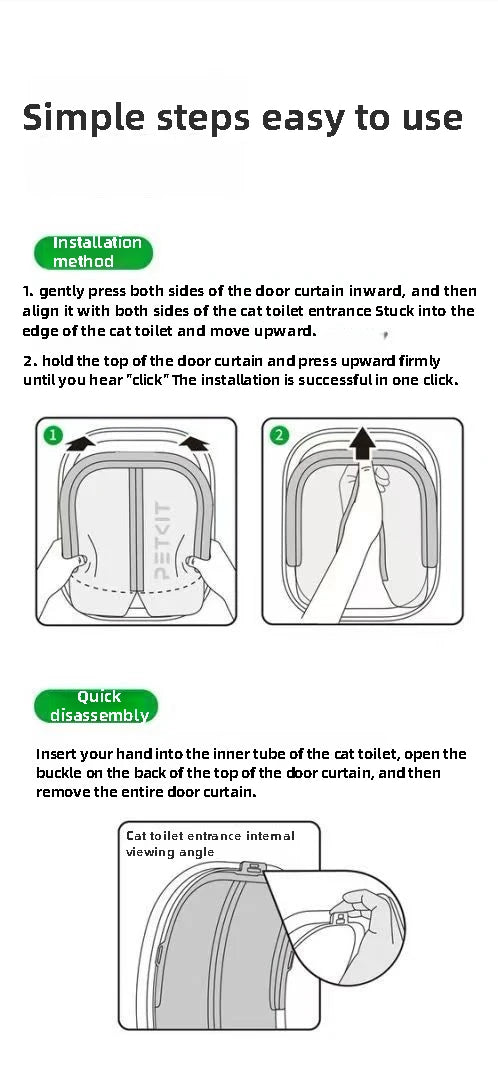 Simple steps easy to use

Installation method

1. gently press both sides of the door curtain inward, and then align it with both sides of the cat toilet entrance Stuck into the edge of the cat toilet and move upward.

2. hold the top of the door curtain and press upward firmly until you hear "click" The installation is successful in one click.

1

PETKIT

2

Quick disassembly

Insert your hand into the inner tube of the cat toilet, open the buckle on the back of the top of the door curtain, and then remove the entire door curtain.

Cat toilet entrance internal viewing angle