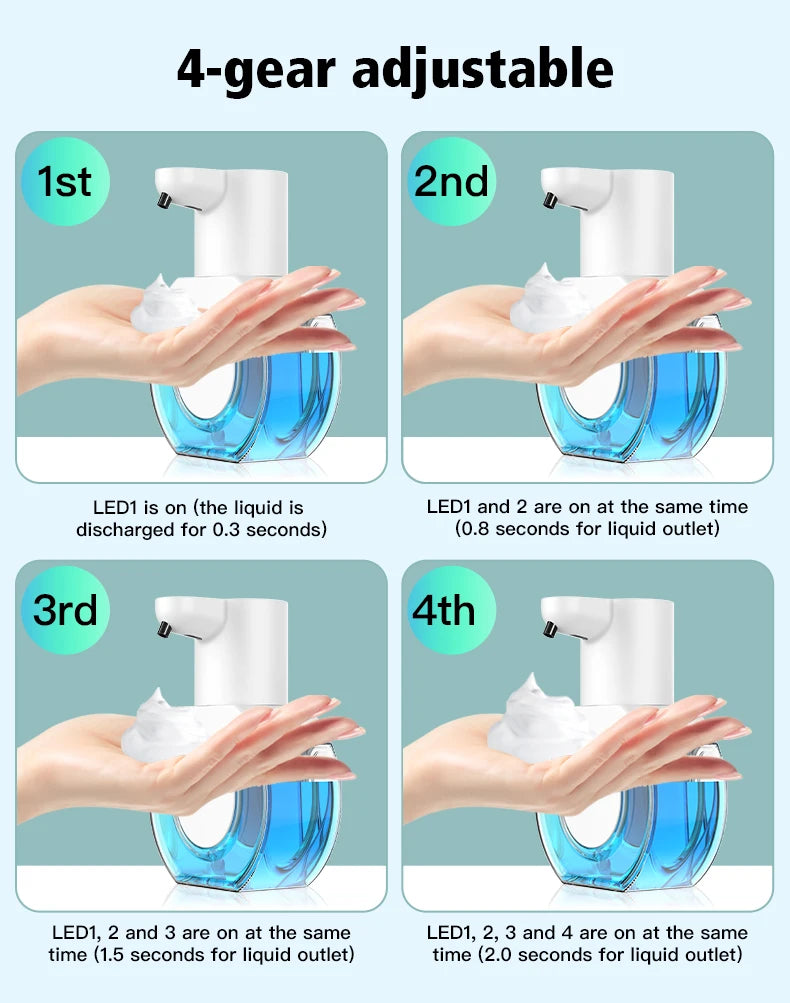 4-gear adjustable

1st

LED1 is on (the liquid is discharged for 0.3 seconds)

2nd

LED1 and 2 are on at the same time (0.8 seconds for liquid outlet)

3rd

LED1, 2 and 3 are on at the same time (1.5 seconds for liquid outlet)

4th

LED1, 2, 3 and 4 are on at the same time (2.0 seconds for liquid outlet)