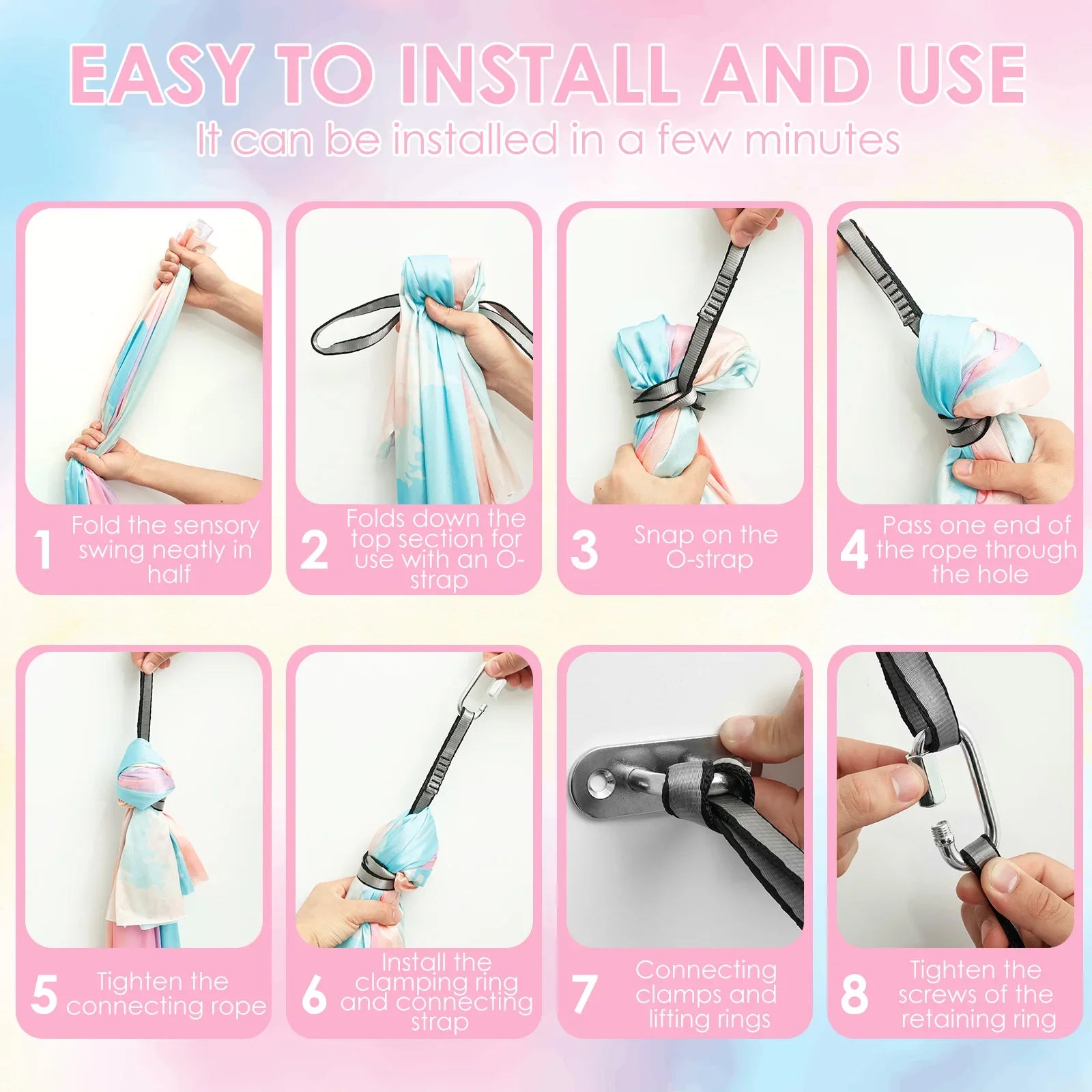 EASY TO INSTALL AND USE
It can be installed in a few minutes

1 Fold the sensory swing neatly in half

2 Folds down the top section for use with an O-strap

3 Snap on the O-strap

4 Pass one end of the rope through the hole

5 Tighten the connecting rope

6 Install the clamping ring and connecting strap

7 Connecting clamps and lifting rings

8 Tighten the screws of the retaining ring