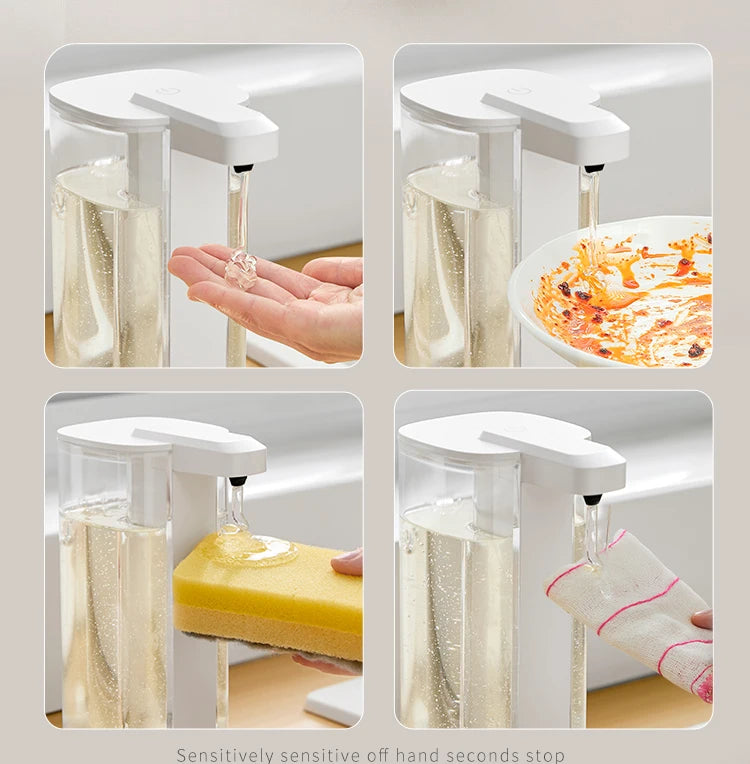 Sensitively sensitive off hand seconds stop