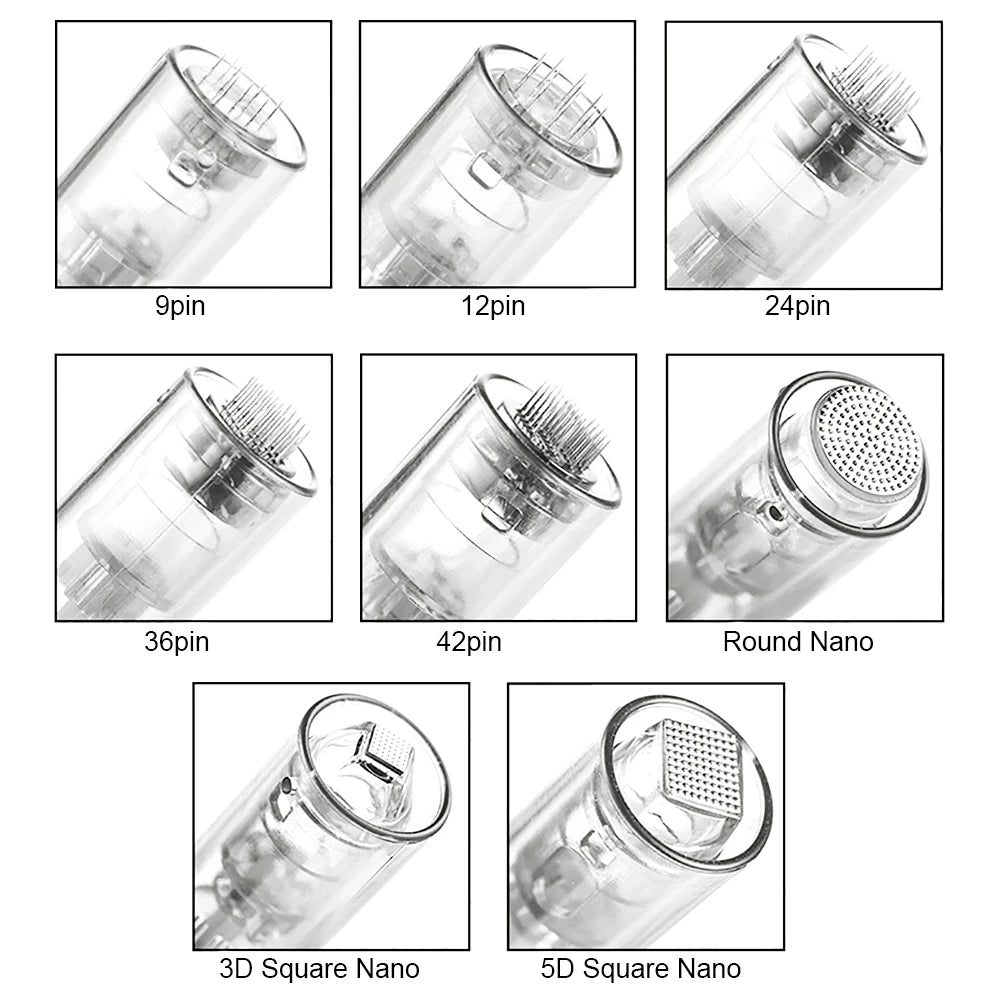 9pin

12pin

24pin

36pin

42pin

Round Nano

3D Square Nano

5D Square Nano