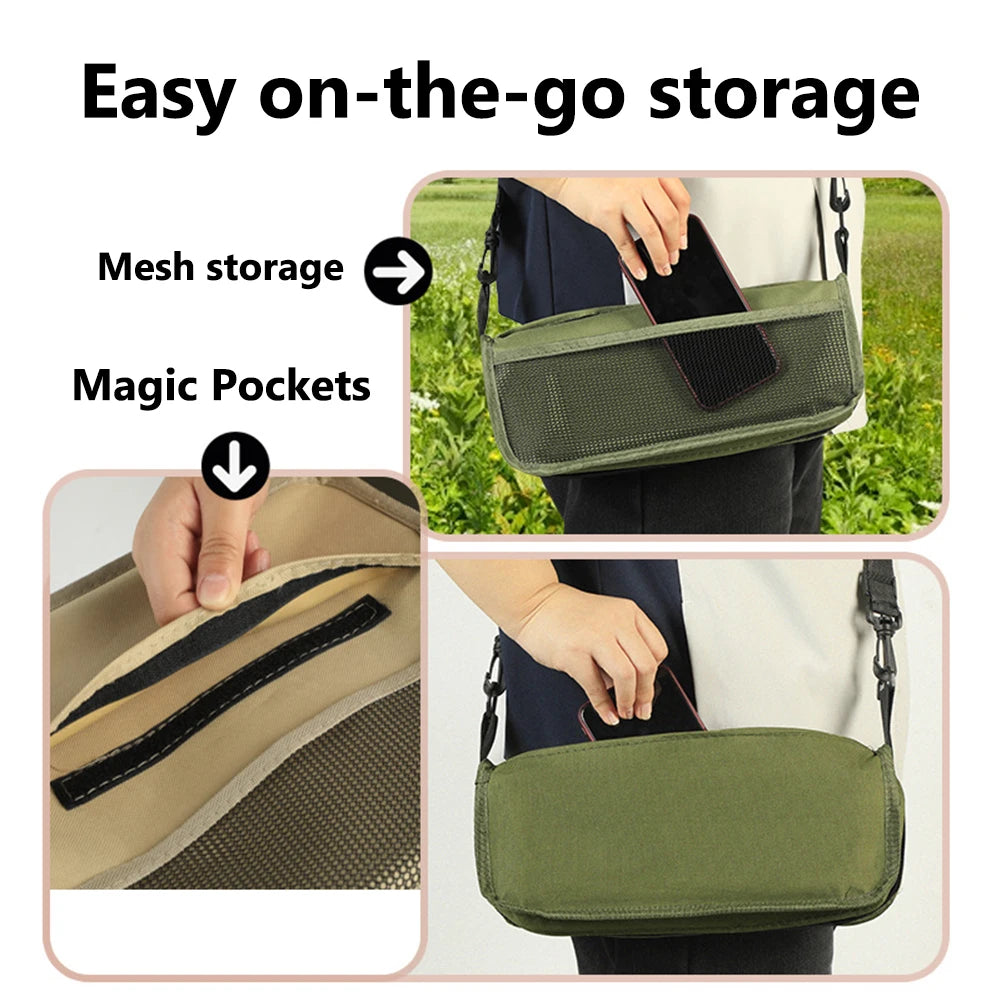 Easy on-the-go storage

Mesh storage

Magic Pockets