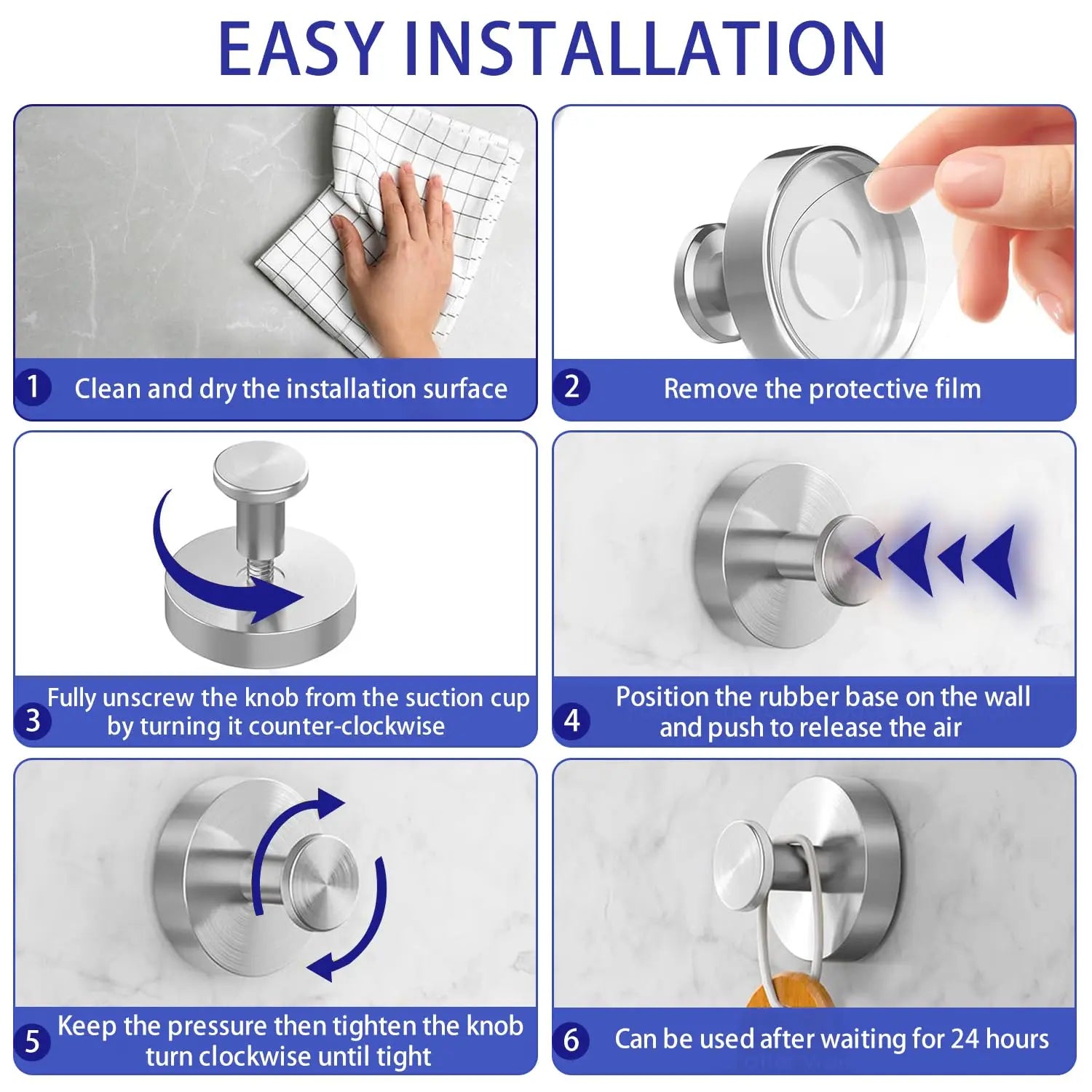 EASY INSTALLATION

1 Clean and dry the installation surface

2 Remove the protective film

3 Fully unscrew the knob from the suction cup by turning it counter-clockwise

4 Position the rubber base on the wall and push to release the air

5 Keep the pressure then tighten the knob turn clockwise until tight

6 Can be used after waiting for 24 hours