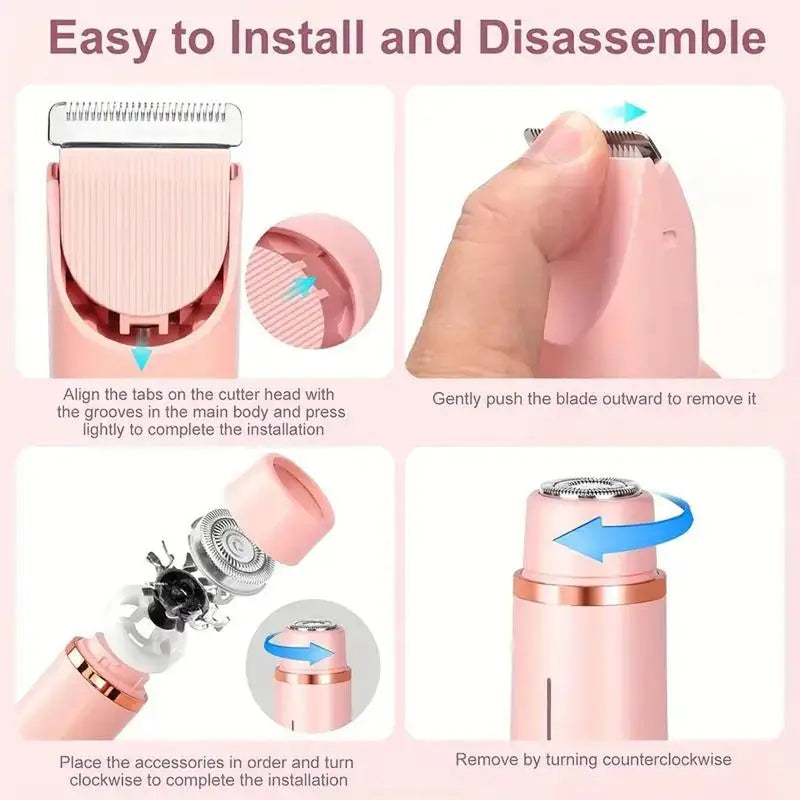 Easy to Install and Disassemble

Align the tabs on the cutter head with the grooves in the main body and press lightly to complete the installation

Gently push the blade outward to remove it

Place the accessories in order and turn clockwise to complete the installation

Remove by turning counterclockwise