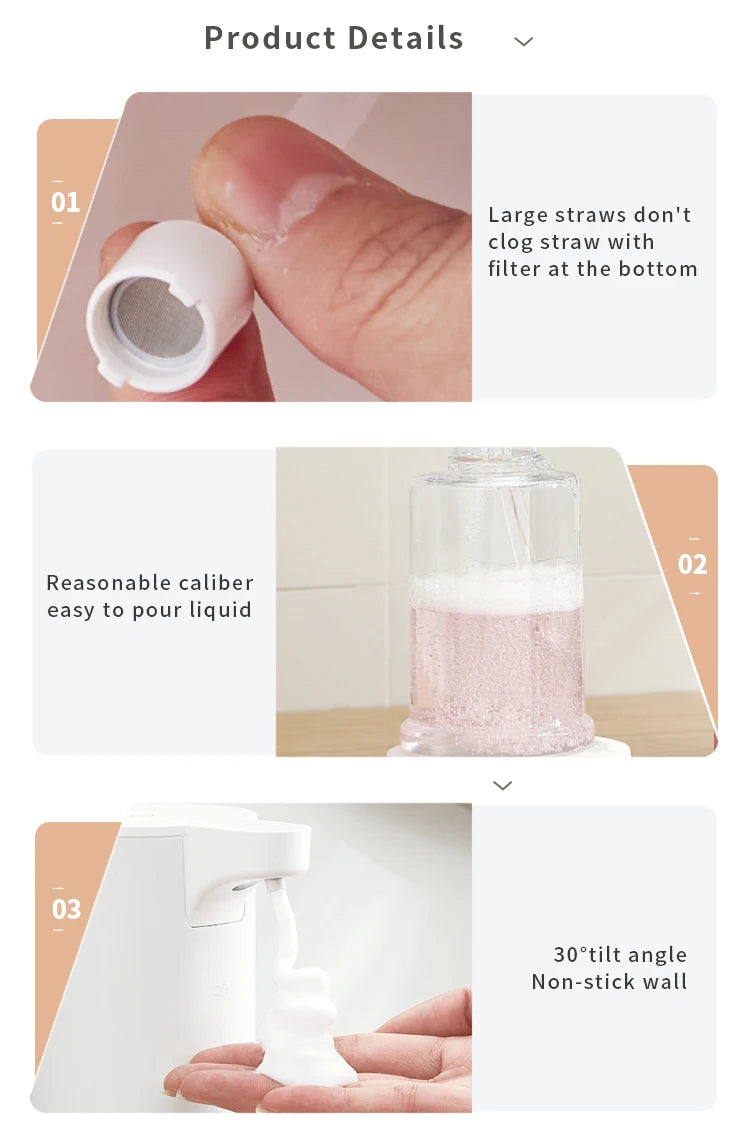 Product Details

01

Large straws don't clog straw with filter at the bottom

Reasonable caliber easy to pour liquid

02

03

30°tilt angle
Non-stick wall