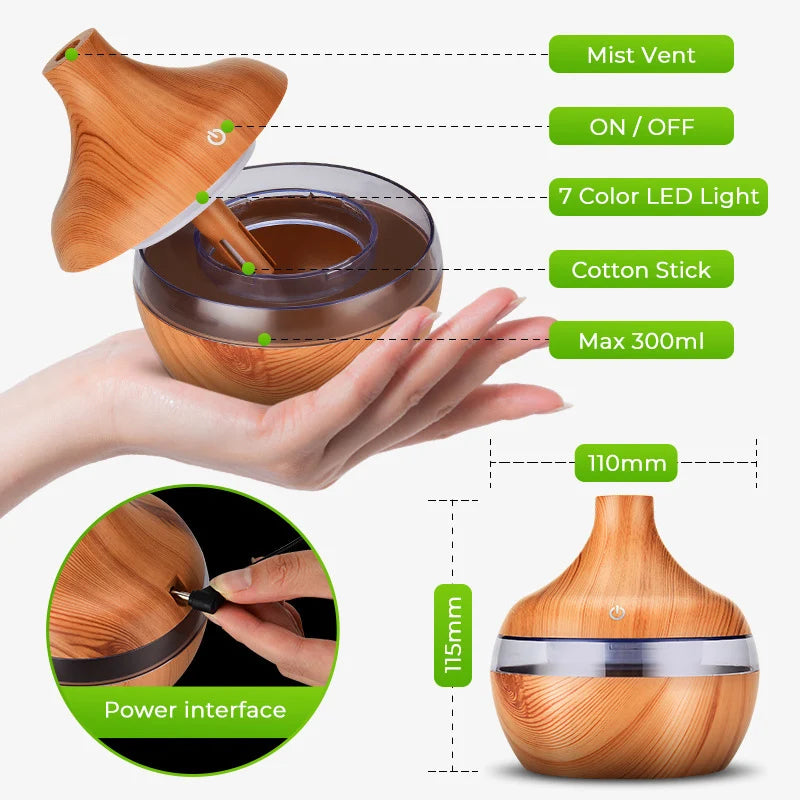 Mist Vent

ON / OFF

7 Color LED Light

Cotton Stick

Max 300ml

110mm

115mm

Power interface