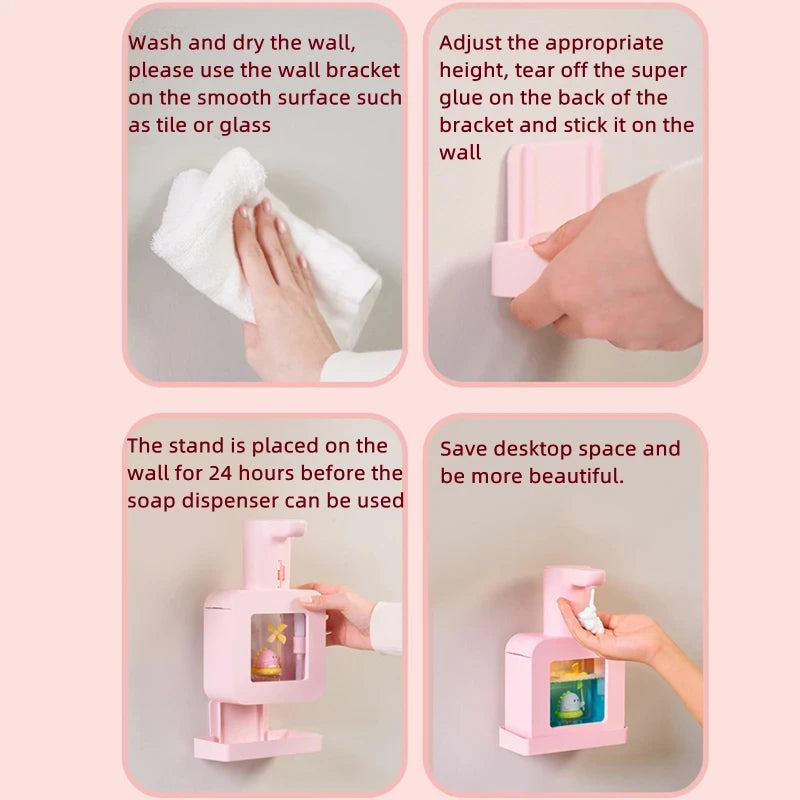 Wash and dry the wall, please use the wall bracket on the smooth surface such as tile or glass

Adjust the appropriate height, tear off the super glue on the back of the bracket and stick it on the wall

The stand is placed on the wall for 24 hours before the soap dispenser can be used

Save desktop space and be more beautiful.