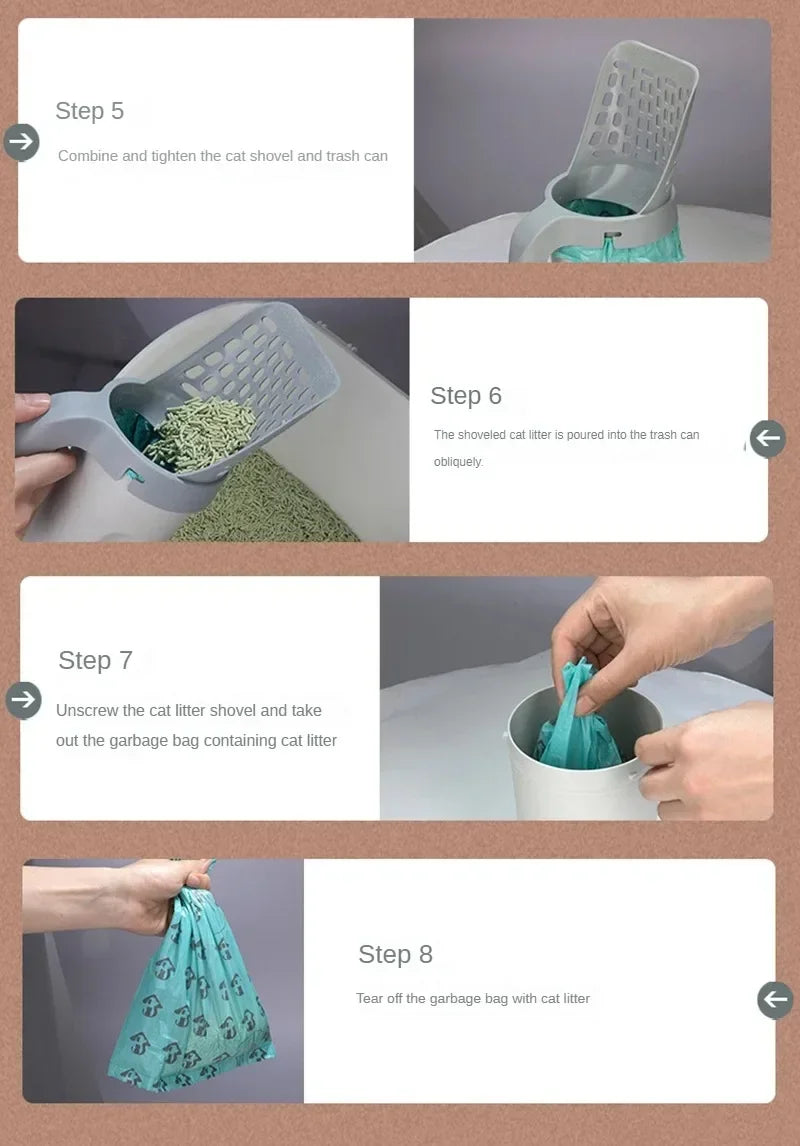 Step 5

Combine and tighten the cat shovel and trash can

Step 6

The shoveled cat litter is poured into the trash can obliquely.

Step 7

Unscrew the cat litter shovel and take out the garbage bag containing cat litter

Step 8

Tear off the garbage bag with cat litter