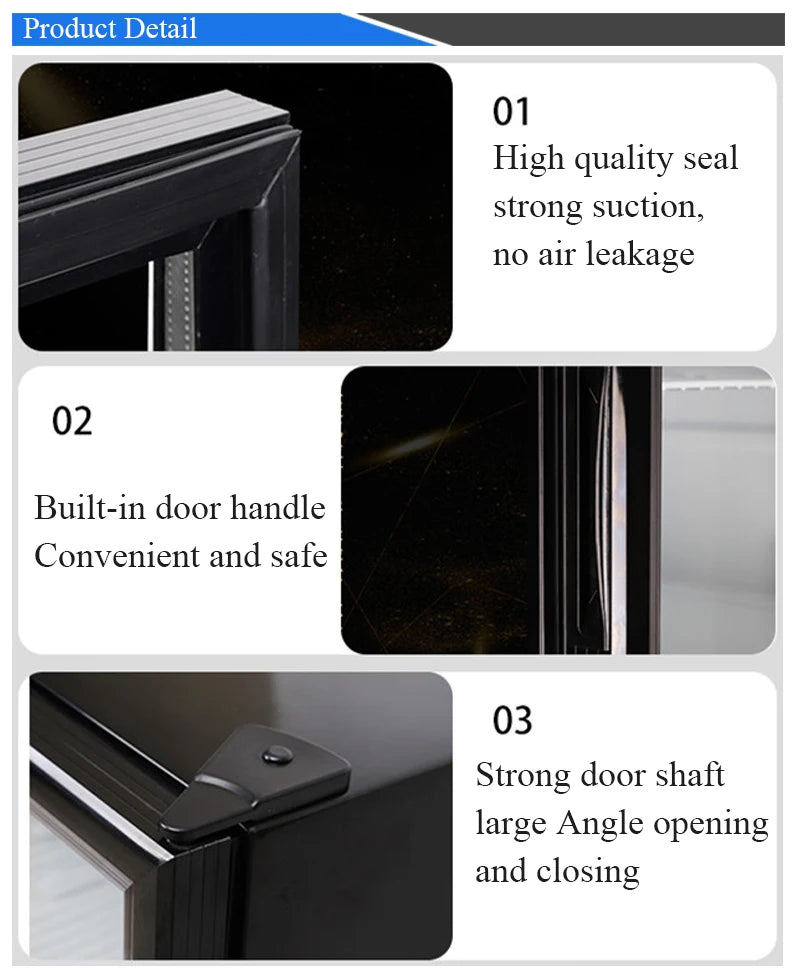 Product Detail

01
High quality seal strong suction, no air leakage

02
Built-in door handle Convenient and safe

03
Strong door shaft large Angle opening and closing