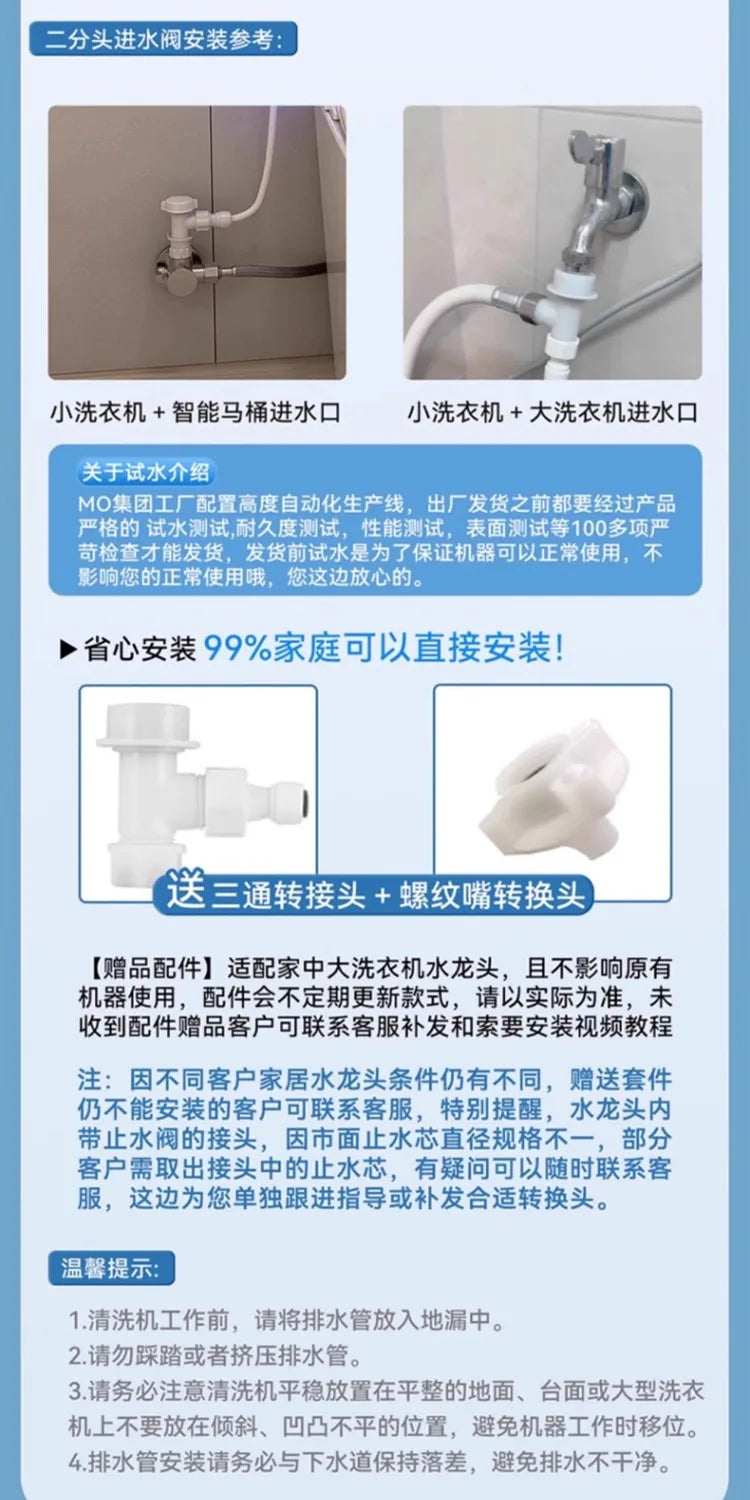 二分头进水阀安装参考：

小洗衣机 + 智能马桶进水口

小洗衣机 + 大洗衣机进水口

关于试水介绍

MO集团工厂配置高度自动化生产线，出厂发货之前都要经过产品严格的 试水测试,耐久度测试，性能测试，表面测试等100多项严苛检查才能发货，发货前试水是为了保证机器可以正常使用，不影响您的正常使用哦，您这边放心的。

▶省心安装 99%家庭可以直接安装!

送三通转接头 + 螺纹嘴转换头

【赠品配件】适配家中大洗衣机水龙头，且不影响原有机器使用，配件会不定期更新款式，请以实际为准，未收到配件赠品客户可联系客服补发和索要安装视频教程

注：因不同客户家居水龙头条件仍有不同，赠送套件仍不能安装的客户可联系客服，特别提醒，水龙头内带止水阀的接头，因市面止水芯直径规格不一，部分客户需取出接头中的止水芯，有疑问可以随时联系客服，这边为您单独跟进指导或补发合适转换头。

温馨提示:

1.清洗机工作前，请将排水管放入地漏中。
2.请勿踩踏或者挤压排水管。
3.请务必注意清洗机平稳放置在平整的地面、台面或大型洗衣机上不要放在倾斜、凹凸不平的位置，避免机器工作时移位。
4.排水管安装请务必与下水道保持落差，避免排水不干净。