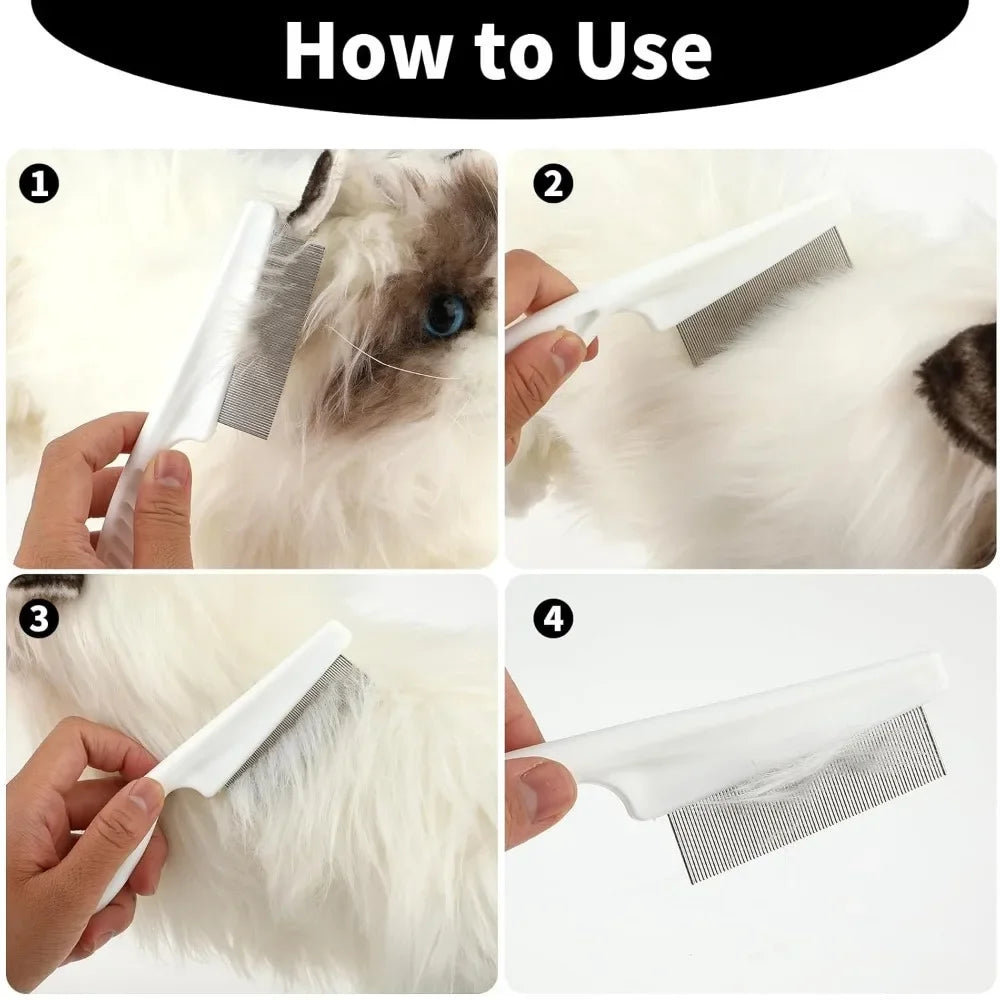 How to Use

1

2

3

4