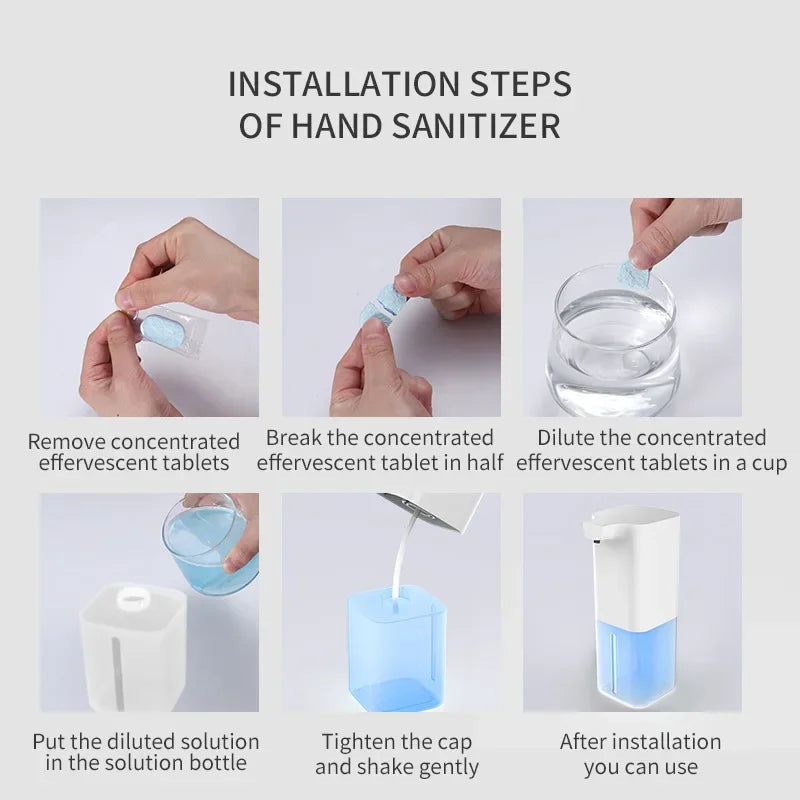 INSTALLATION STEPS OF HAND SANITIZER

Remove concentrated effervescent tablets

Break the concentrated effervescent tablet in half

Dilute the concentrated effervescent tablets in a cup

Put the diluted solution in the solution bottle

Tighten the cap and shake gently

After installation you can use