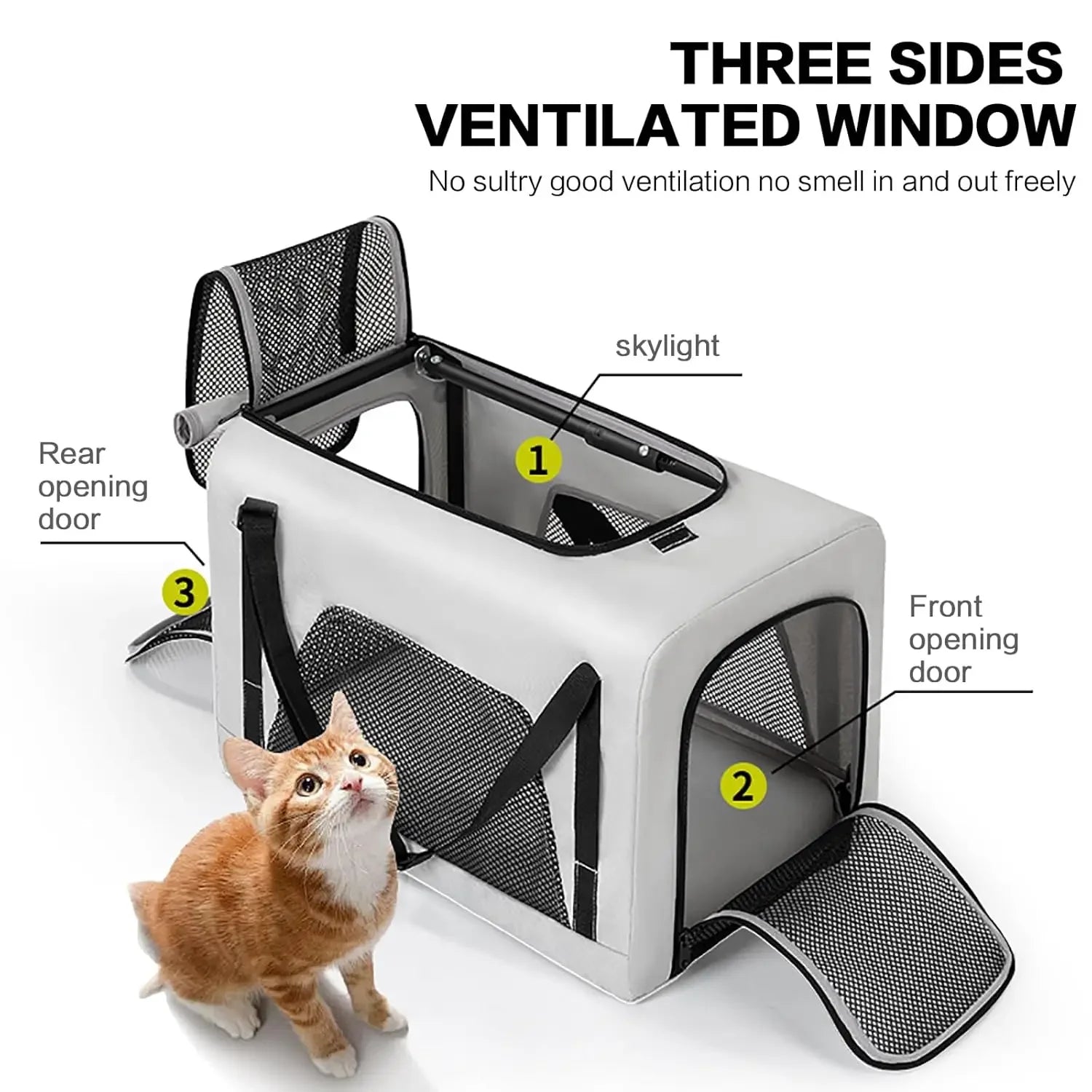 THREE SIDES
VENTILATED WINDOW
No sultry good ventilation no smell in and out freely

skylight

1

Rear opening door

3

Front opening door

2