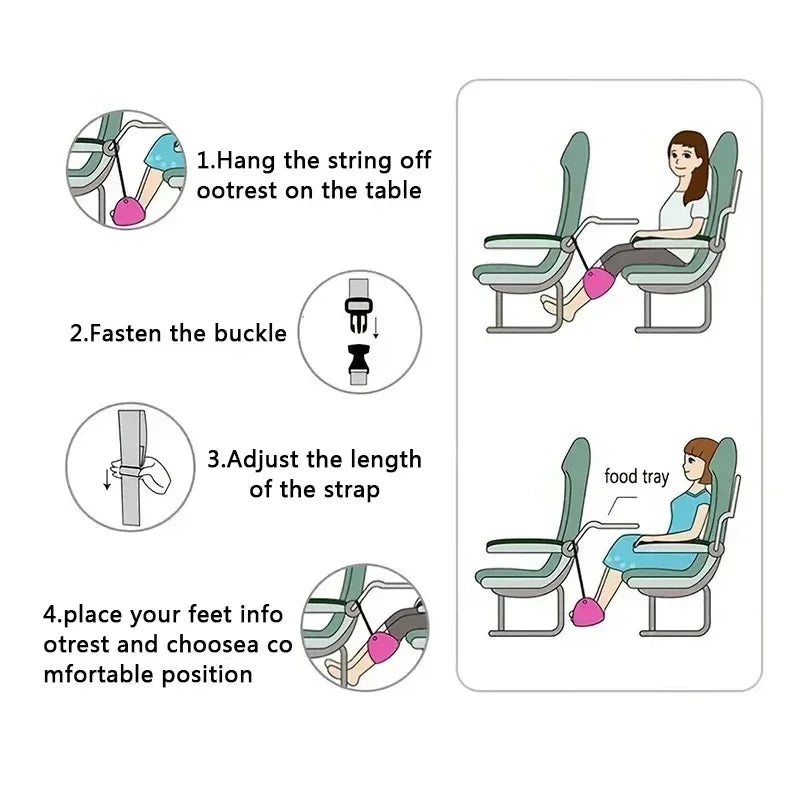 1.Hang the string off ootrest on the table

2.Fasten the buckle

3.Adjust the length of the strap

4.place your feet info otrest and choosea co mfortable position

food tray