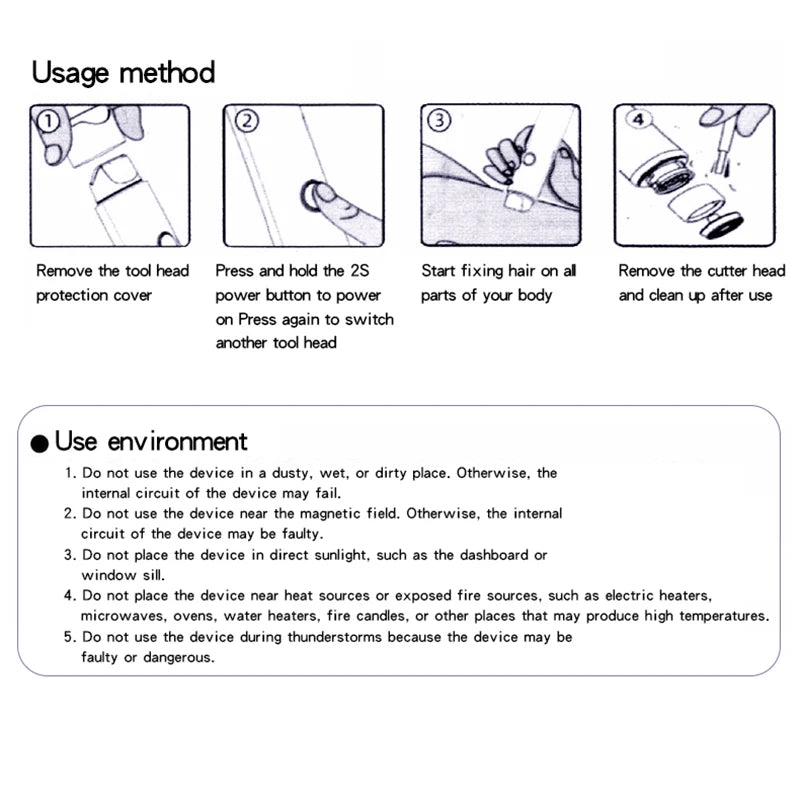 Usage method

①

Remove the tool head protection cover

②

Press and hold the 2S power button to power on Press again to switch another tool head

③

Start fixing hair on all parts of your body

4

Remove the cutter head and clean up after use

● Use environment

1. Do not use the device in a dusty, wet, or dirty place. Otherwise, the internal circuit of the device may fail.
2. Do not use the device near the magnetic field. Otherwise, the internal circuit of the device may be faulty.
3. Do not place the device in direct sunlight, such as the dashboard or window sill.
4. Do not place the device near heat sources or exposed fire sources, such as electric heaters, microwaves, ovens, water heaters, fire candles, or other places that may produce high temperatures.
5. Do not use the device during thunderstorms because the device may be faulty or dangerous.