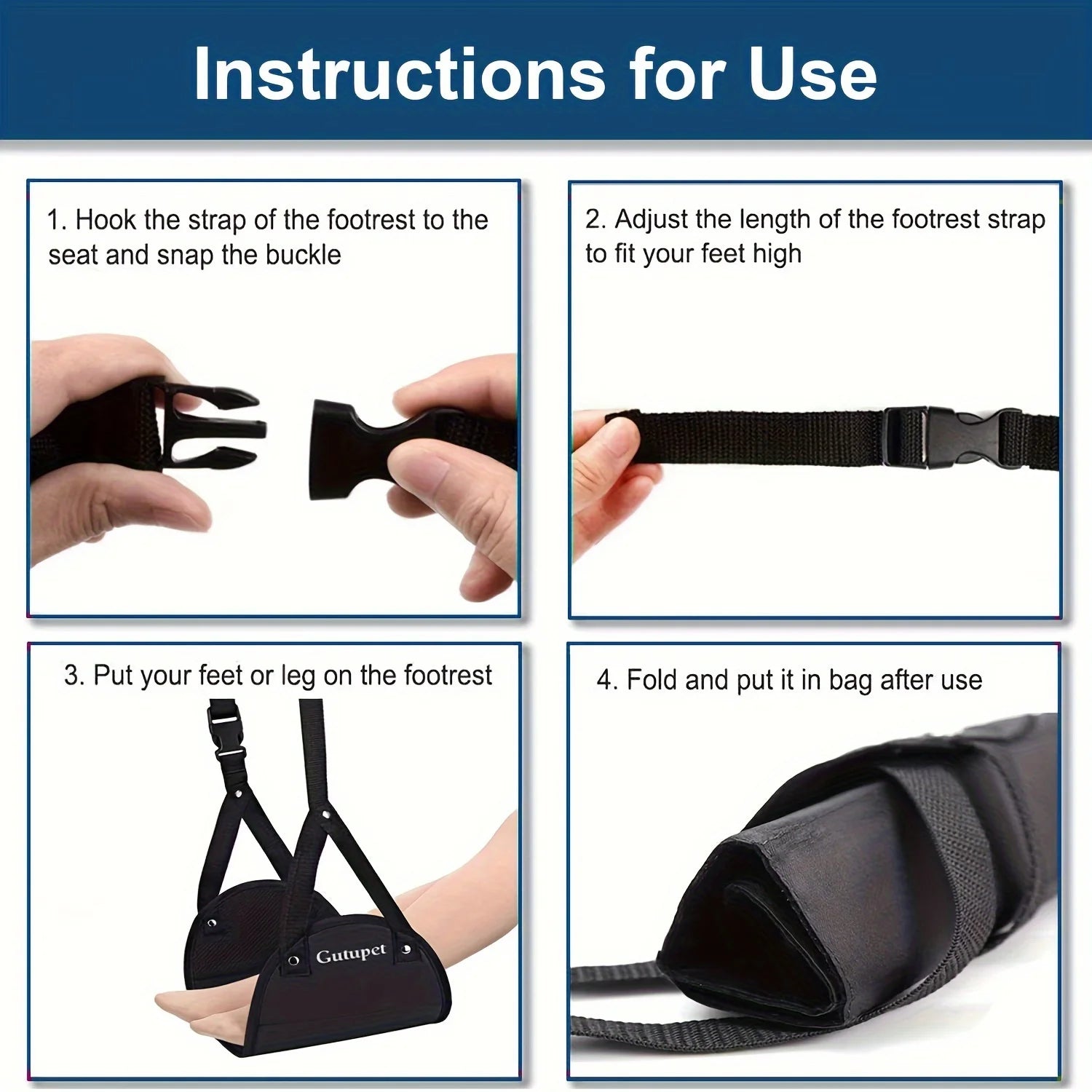 Instructions for Use

1. Hook the strap of the footrest to the seat and snap the buckle

2. Adjust the length of the footrest strap to fit your feet high

3. Put your feet or leg on the footrest

Gutupet

4. Fold and put it in bag after use