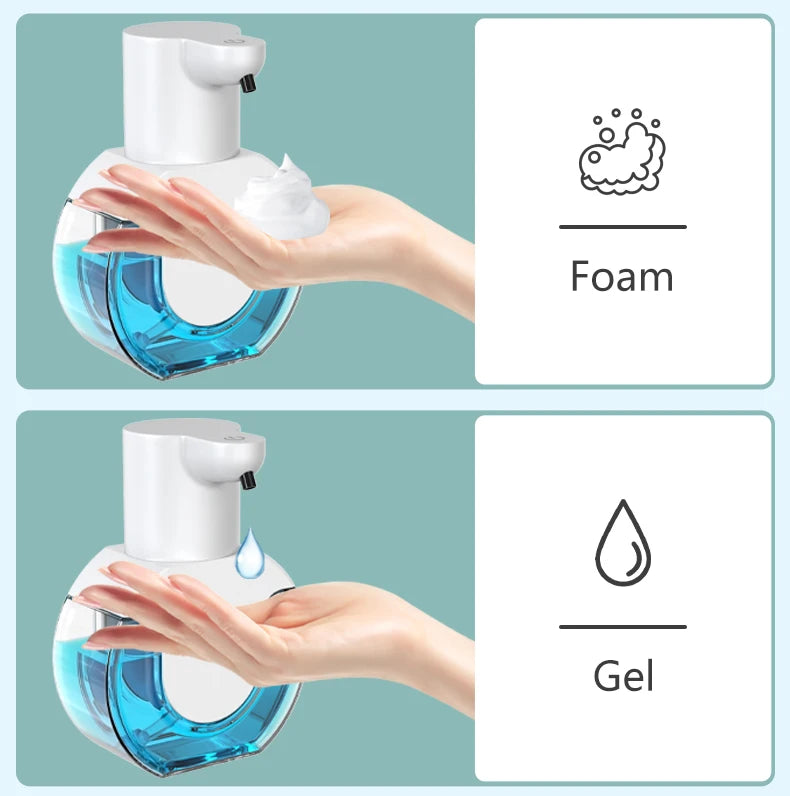 Foam

Gel