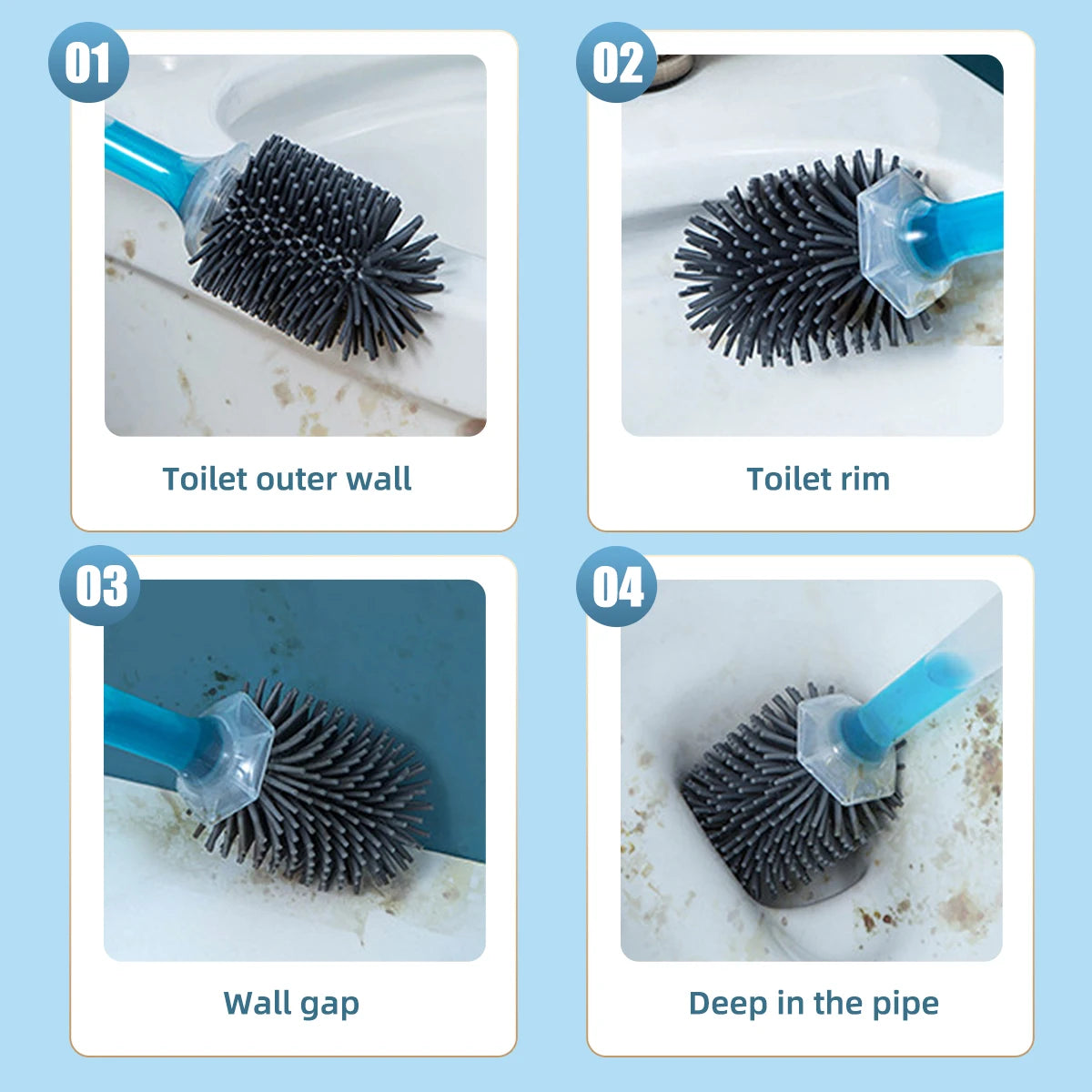 01

Toilet outer wall

02

Toilet rim

03

Wall gap

04

Deep in the pipe