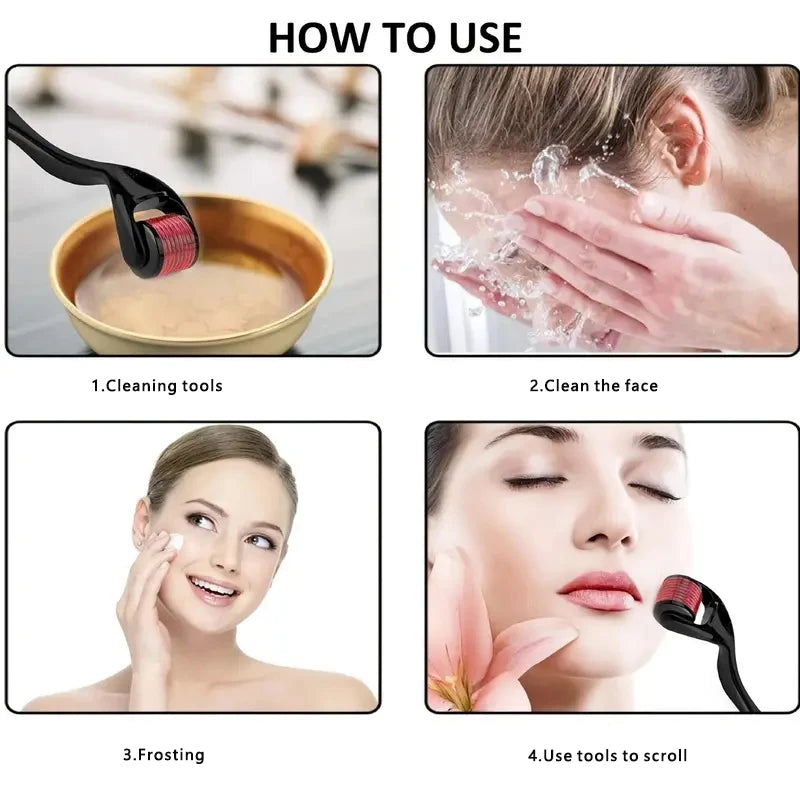 HOW TO USE

1.Cleaning tools

2.Clean the face

3.Frosting

4.Use tools to scroll