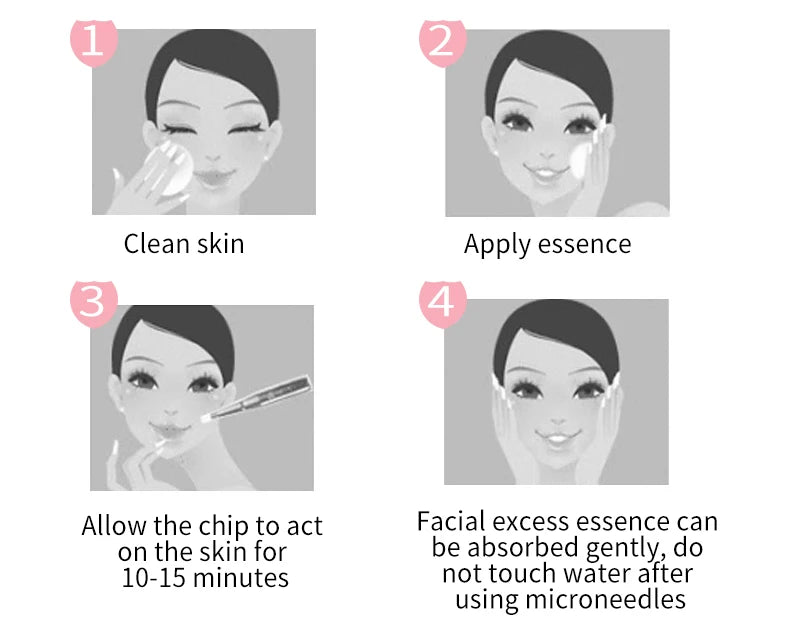 1

Clean skin

2

Apply essence

3

Allow the chip to act on the skin for 10-15 minutes

4

Facial excess essence can be absorbed gently, do not touch water after using microneedles