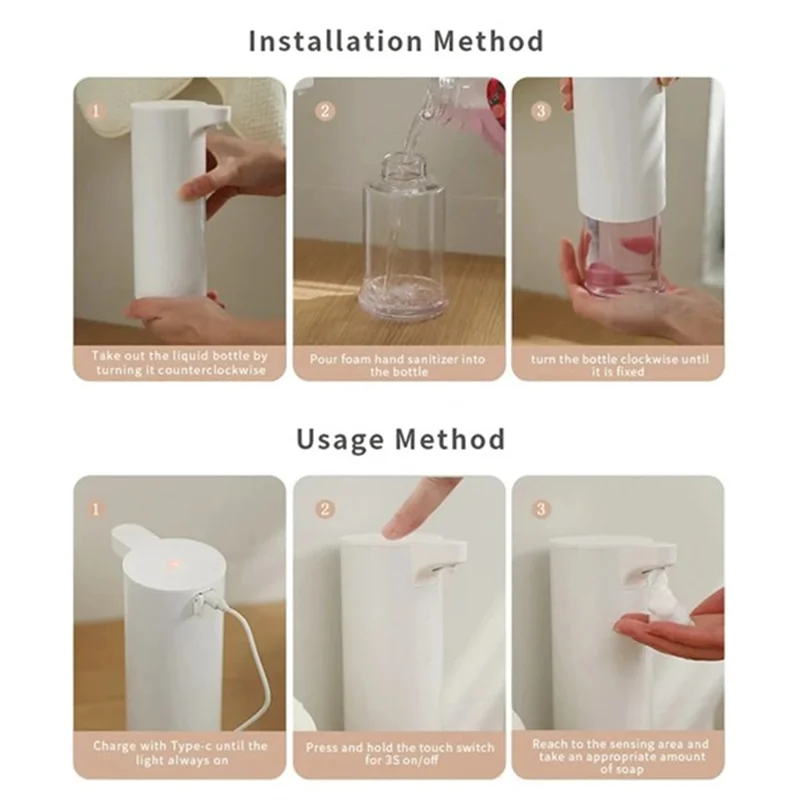 Installation Method

1

Take out the liquid bottle by turning it counterclockwise

2

Pour foam hand sanitizer into the bottle

3

turn the bottle clockwise until it is fixed

Usage Method

1

Charge with Type-c until the light always on

2

Press and hold the touch switch for 3S on/off

3

Reach to the sensing area and take an appropriate amount of soap