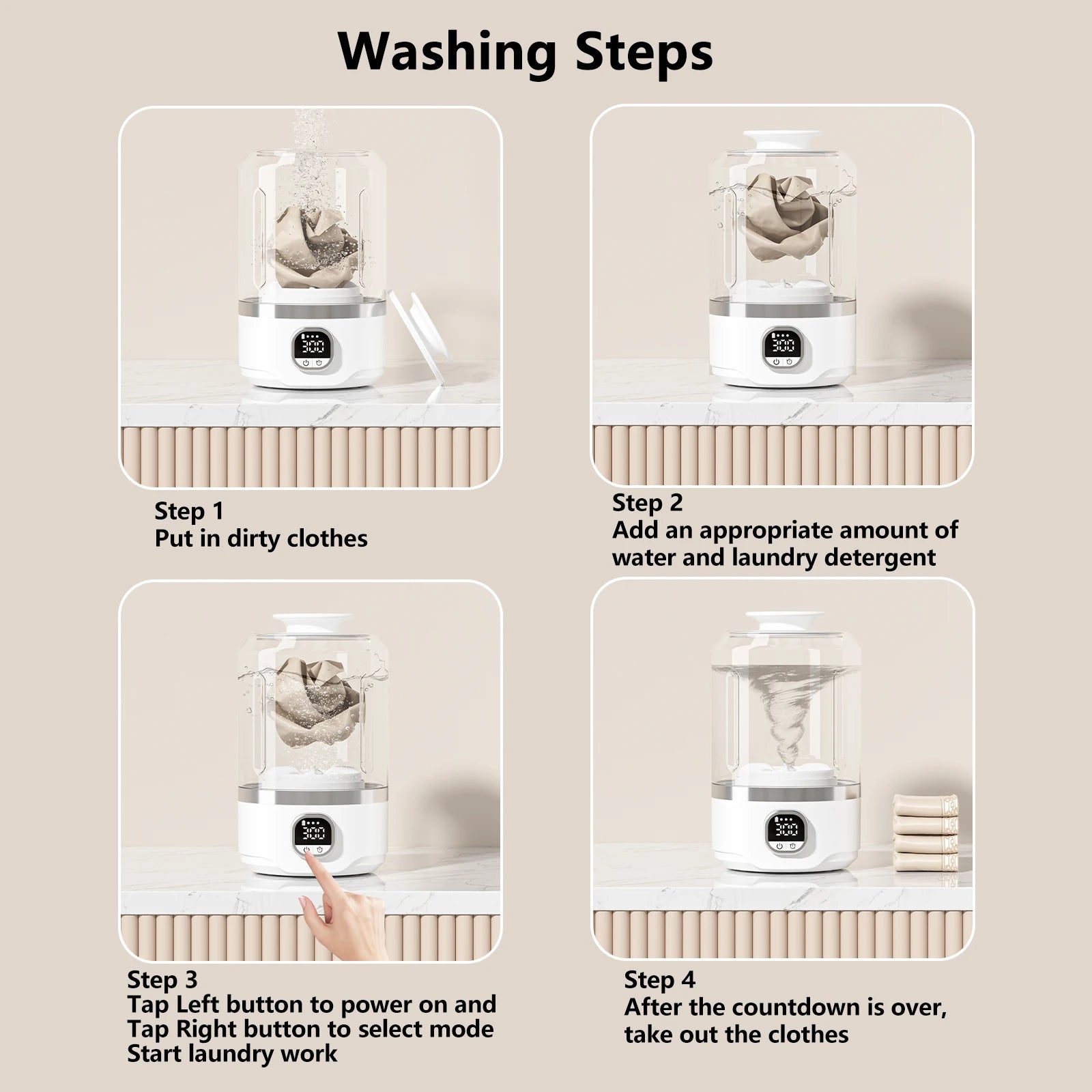 Washing Steps

300

Step 1
Put in dirty clothes

300

Step 2
Add an appropriate amount of water and laundry detergent

300

Step 3
Tap Left button to power on and
Tap Right button to select mode
Start laundry work

300

Step 4
After the countdown is over, take out the clothes