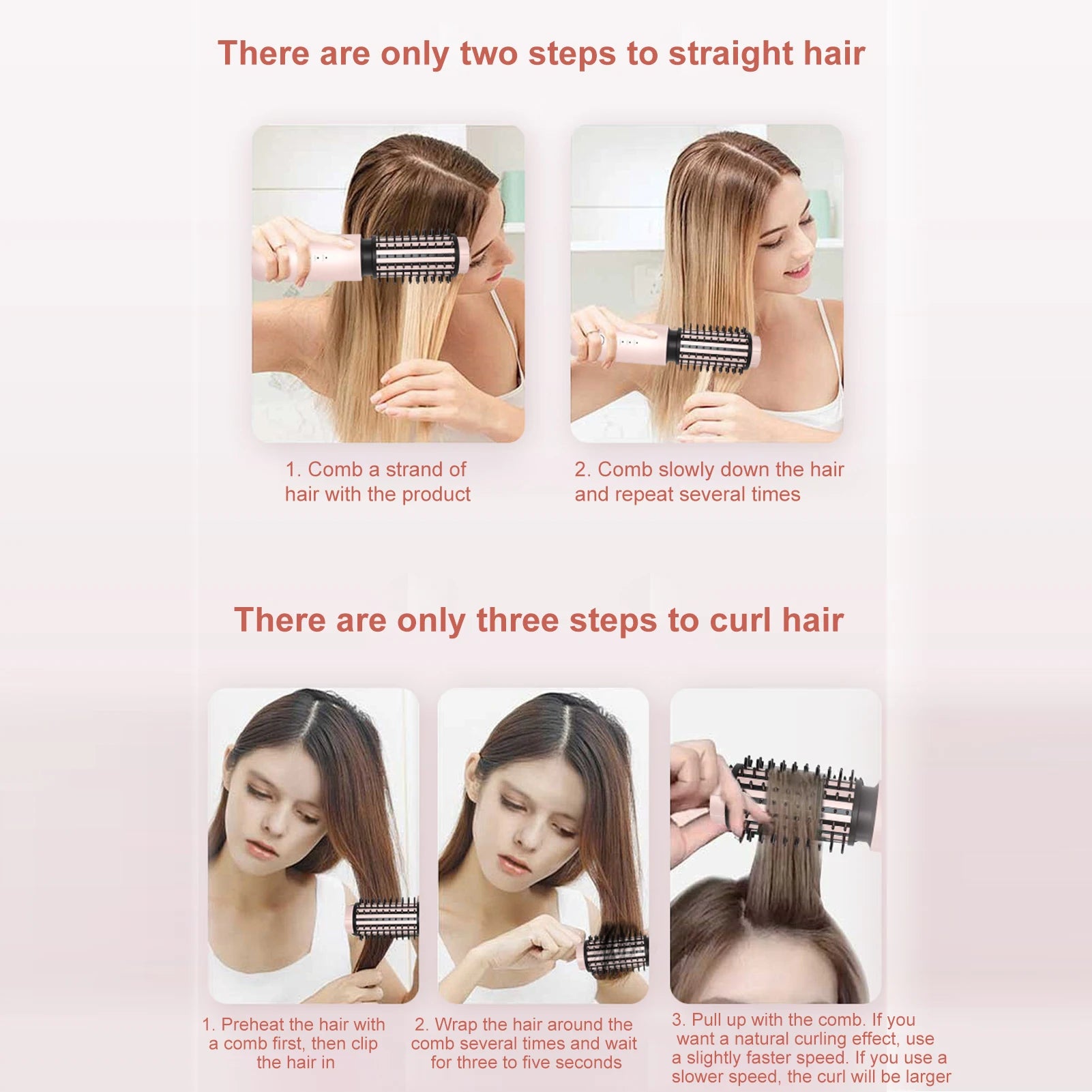 There are only two steps to straight hair

1. Comb a strand of hair with the product

2. Comb slowly down the hair and repeat several times

There are only three steps to curl hair

1. Preheat the hair with a comb first, then clip the hair in

2. Wrap the hair around the comb several times and wait for three to five seconds

3. Pull up with the comb. If you want a natural curling effect, use a slightly faster speed. If you use a slower speed, the curl will be larger