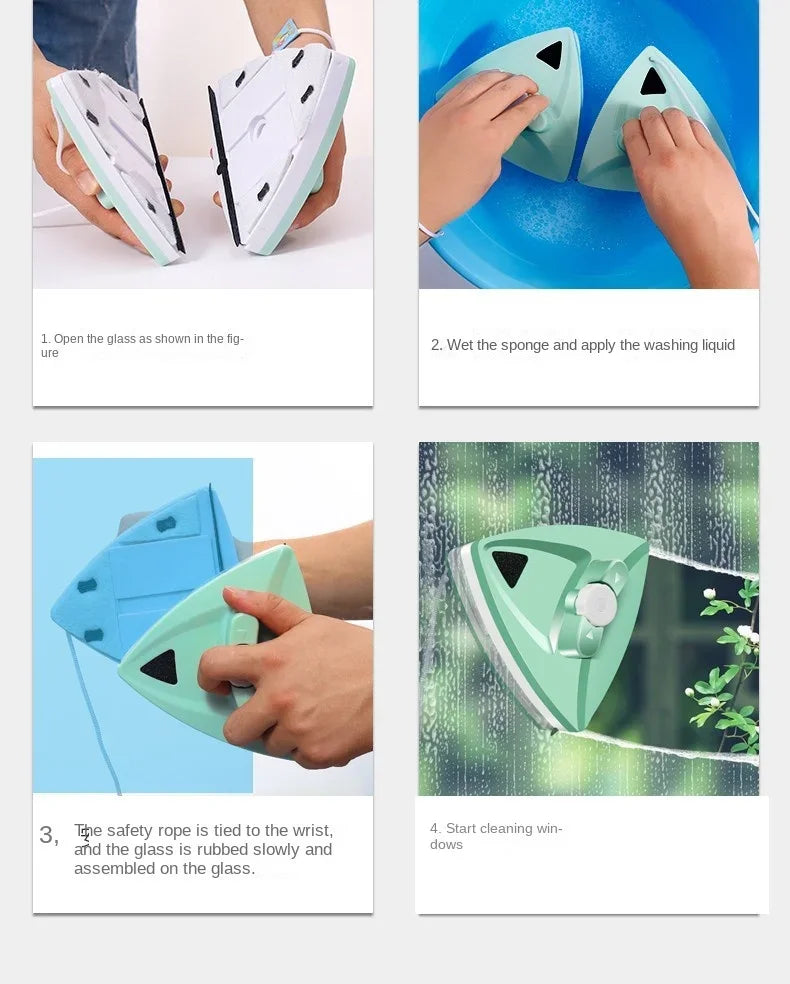 1. Open the glass as shown in the figure

2. Wet the sponge and apply the washing liquid

3, The safety rope is tied to the wrist, and the glass is rubbed slowly and assembled on the glass.

4. Start cleaning windows