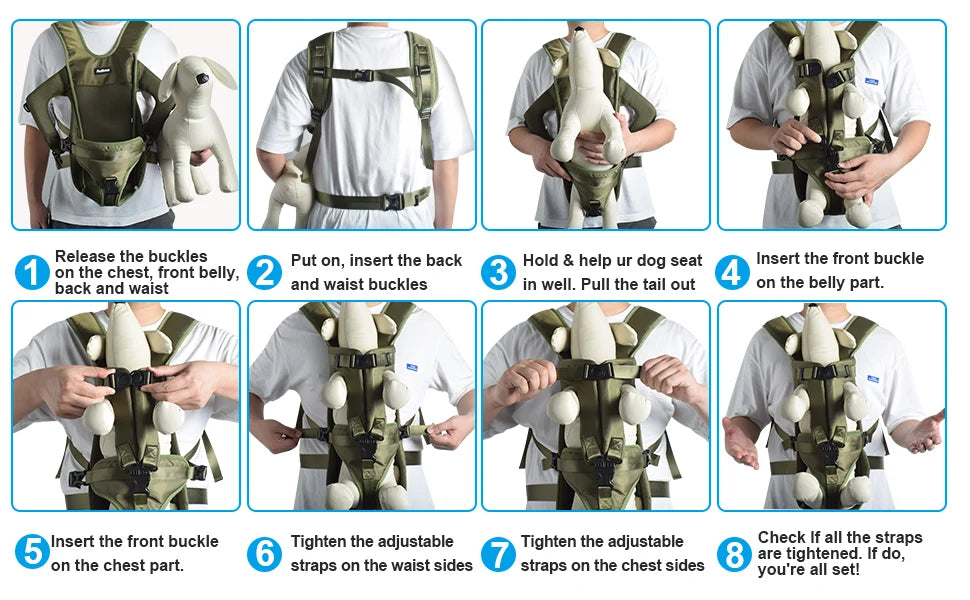 1 Release the buckles on the chest, front belly, back and waist

2 Put on, insert the back and waist buckles

3 Hold & help ur dog seat in well. Pull the tail out

4 Insert the front buckle on the belly part.

5 Insert the front buckle on the chest part.

6 Tighten the adjustable straps on the waist sides

7 Tighten the adjustable straps on the chest sides

8 Check If all the straps are tightened. If do, you're all set!