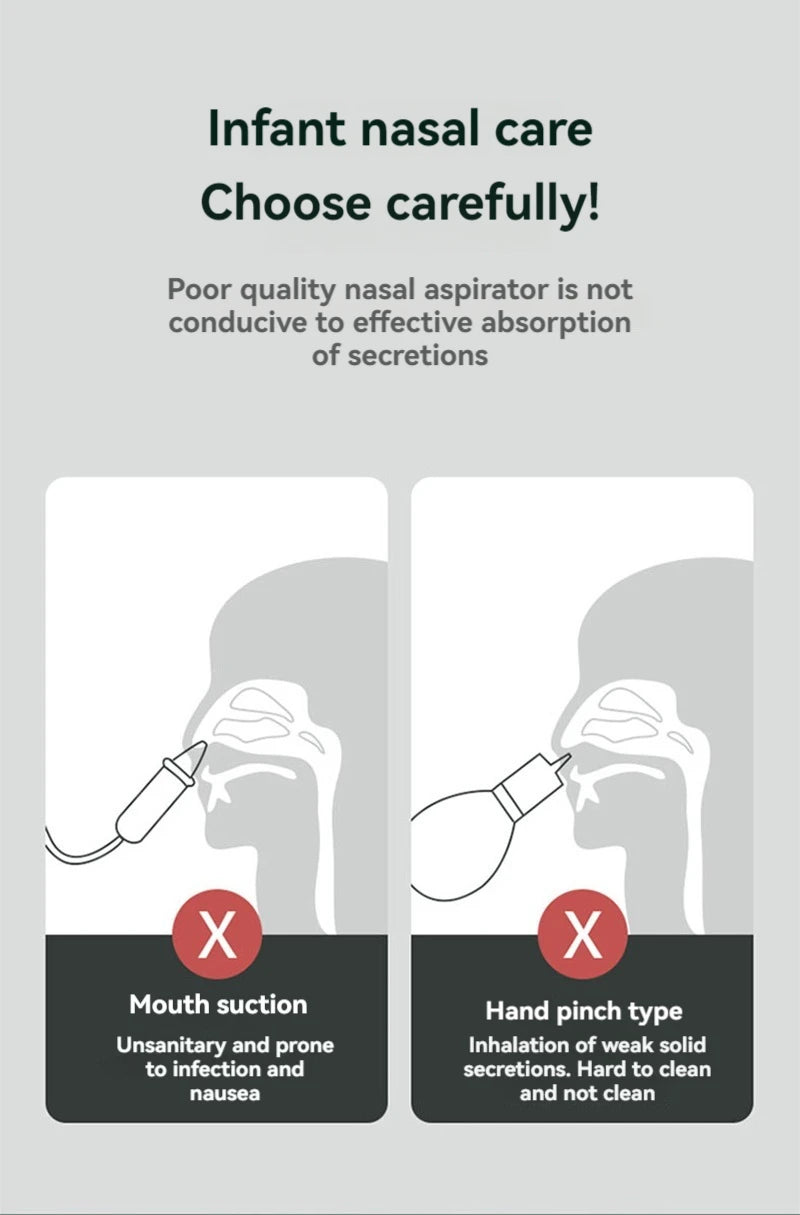 Infant nasal care
Choose carefully!

Poor quality nasal aspirator is not conducive to effective absorption of secretions

X
Mouth suction
Unsanitary and prone to infection and nausea

X
Hand pinch type
Inhalation of weak solid secretions. Hard to clean and not clean