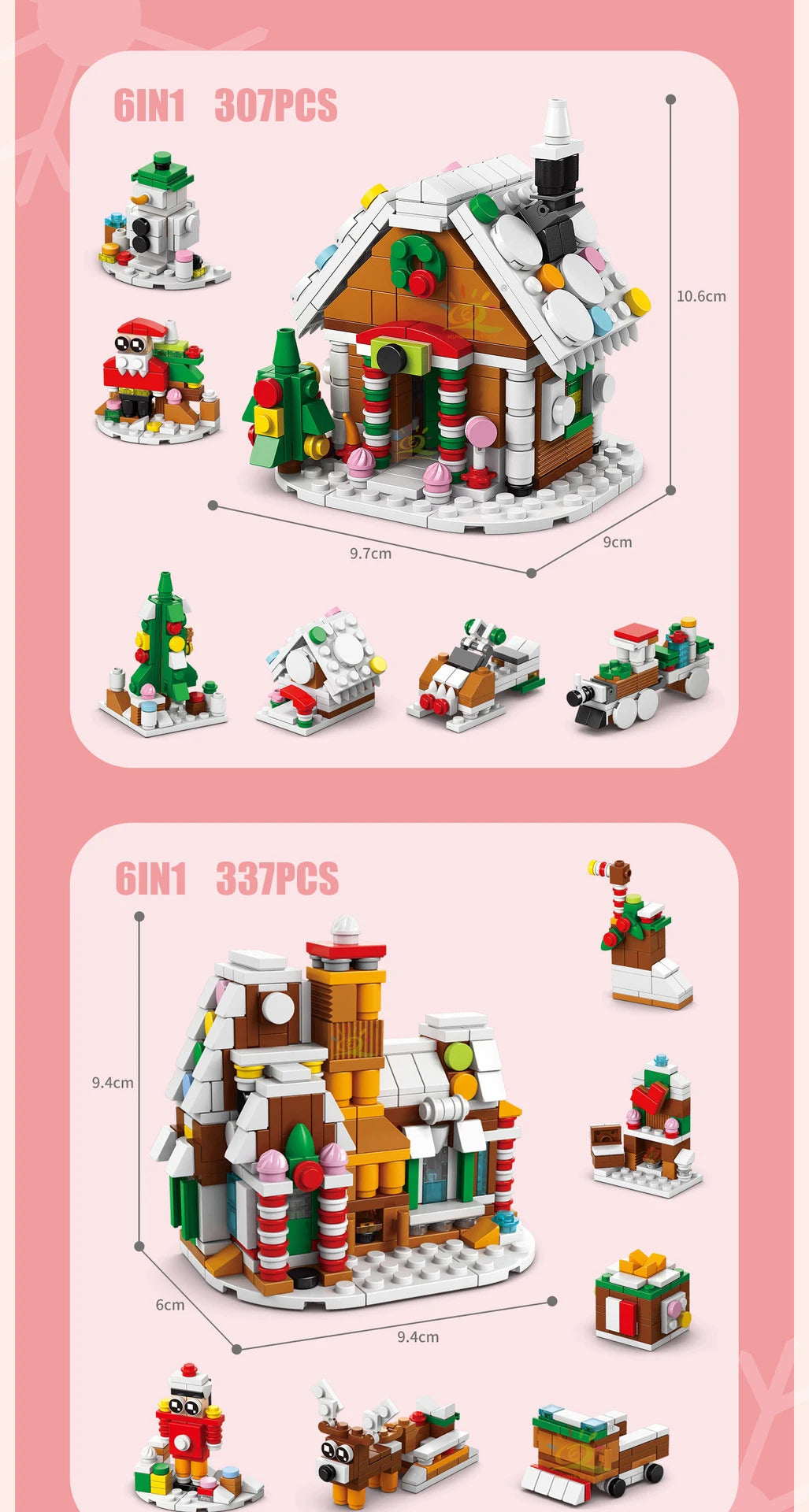 6IN1 307PCS

10.6cm

9.7cm

9cm

6IN1 337PCS

9.4cm

6cm

9.4cm