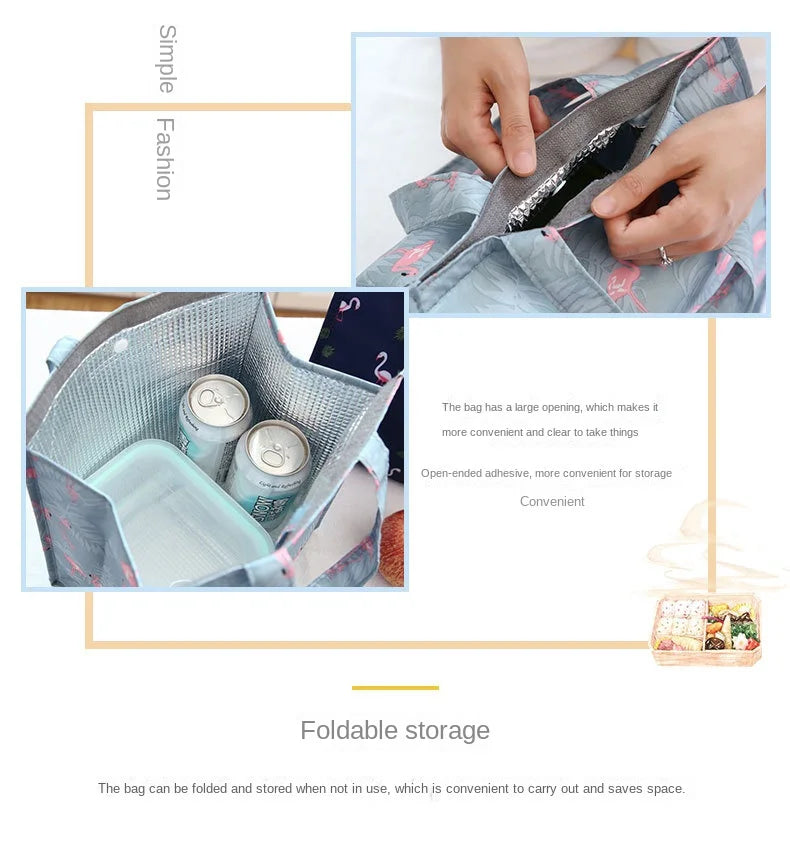 Simple Fashion

The bag has a large opening, which makes it more convenient and clear to take things

Open-ended adhesive, more convenient for storage

Convenient

Foldable storage

The bag can be folded and stored when not in use, which is convenient to carry out and saves space.