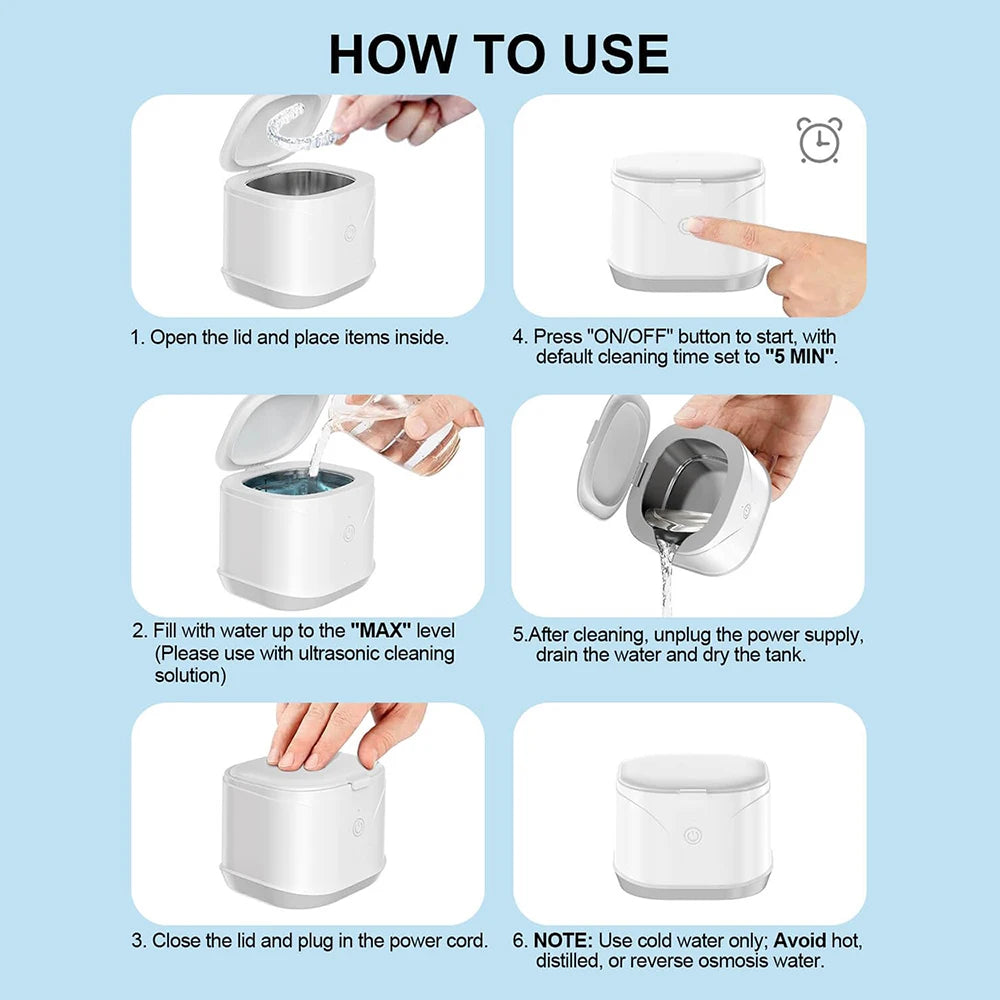 HOW TO USE

1. Open the lid and place items inside.

2. Fill with water up to the "MAX" level (Please use with ultrasonic cleaning solution)

3. Close the lid and plug in the power cord.

4. Press "ON/OFF" button to start, with default cleaning time set to "5 MIN".

5.After cleaning, unplug the power supply, drain the water and dry the tank.

6. NOTE: Use cold water only; Avoid hot, distilled, or reverse osmosis water.