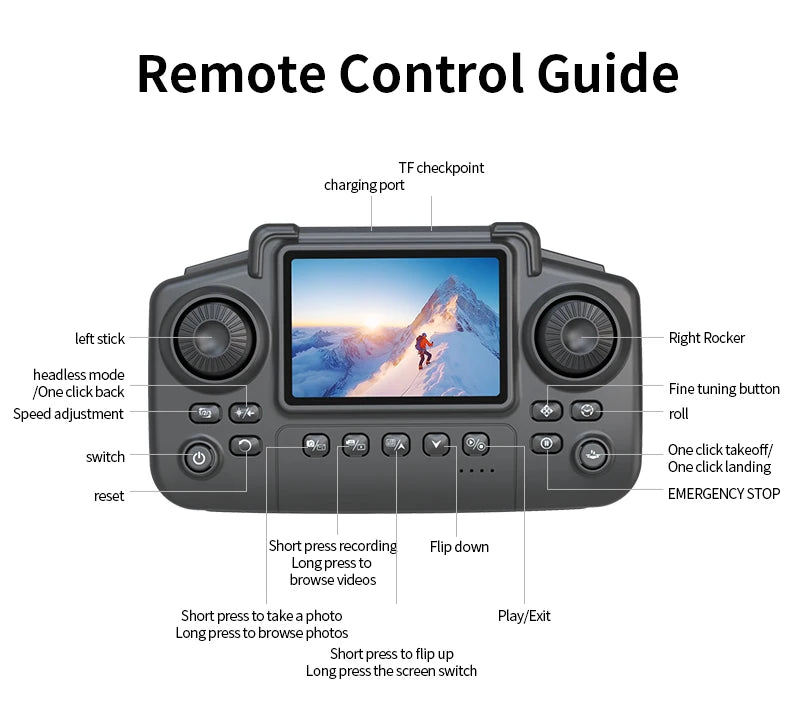 Remote Control Guide

TF checkpoint
charging port

left stick
headless mode /One click back
Speed adjustment
switch
reset

Right Rocker
Fine tuning button
roll
One click takeoff/ One click landing
EMERGENCY STOP

Short press recording
Long press to browse videos

Flip down

Short press to take a photo
Long press to browse photos

Play/Exit

Short press to flip up
Long press the screen switch