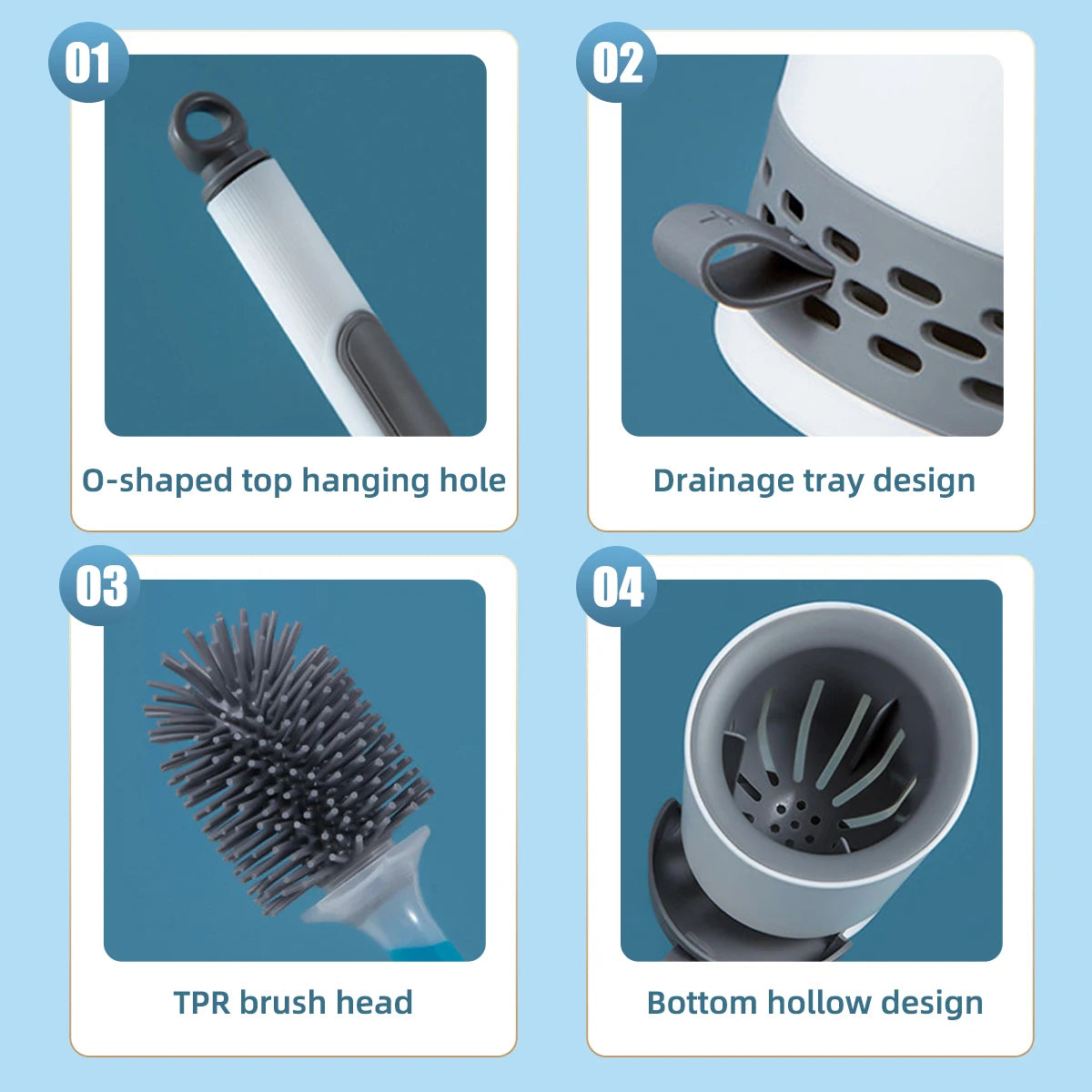 01

O-shaped top hanging hole

02

Drainage tray design

03

TPR brush head

04

Bottom hollow design