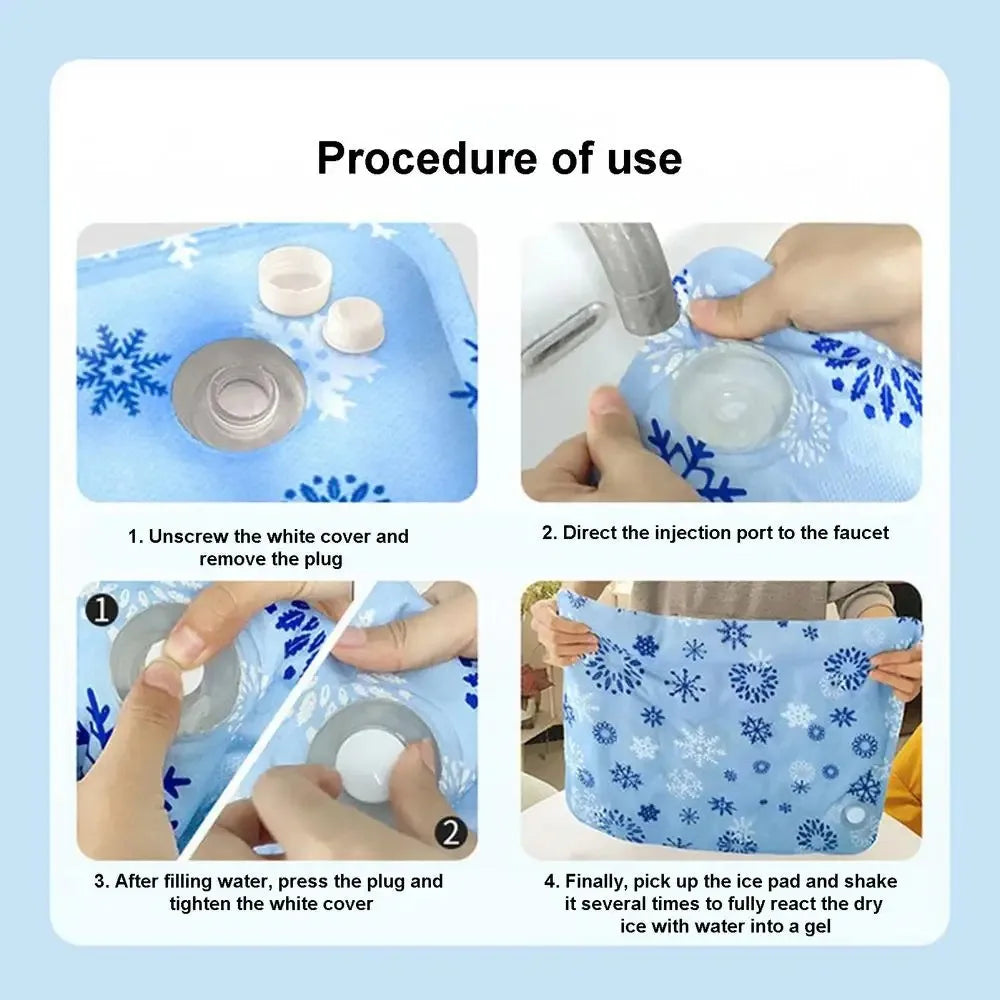 Procedure of use

1. Unscrew the white cover and remove the plug

2. Direct the injection port to the faucet

1

2

3. After filling water, press the plug and tighten the white cover

4. Finally, pick up the ice pad and shake it several times to fully react the dry ice with water into a gel