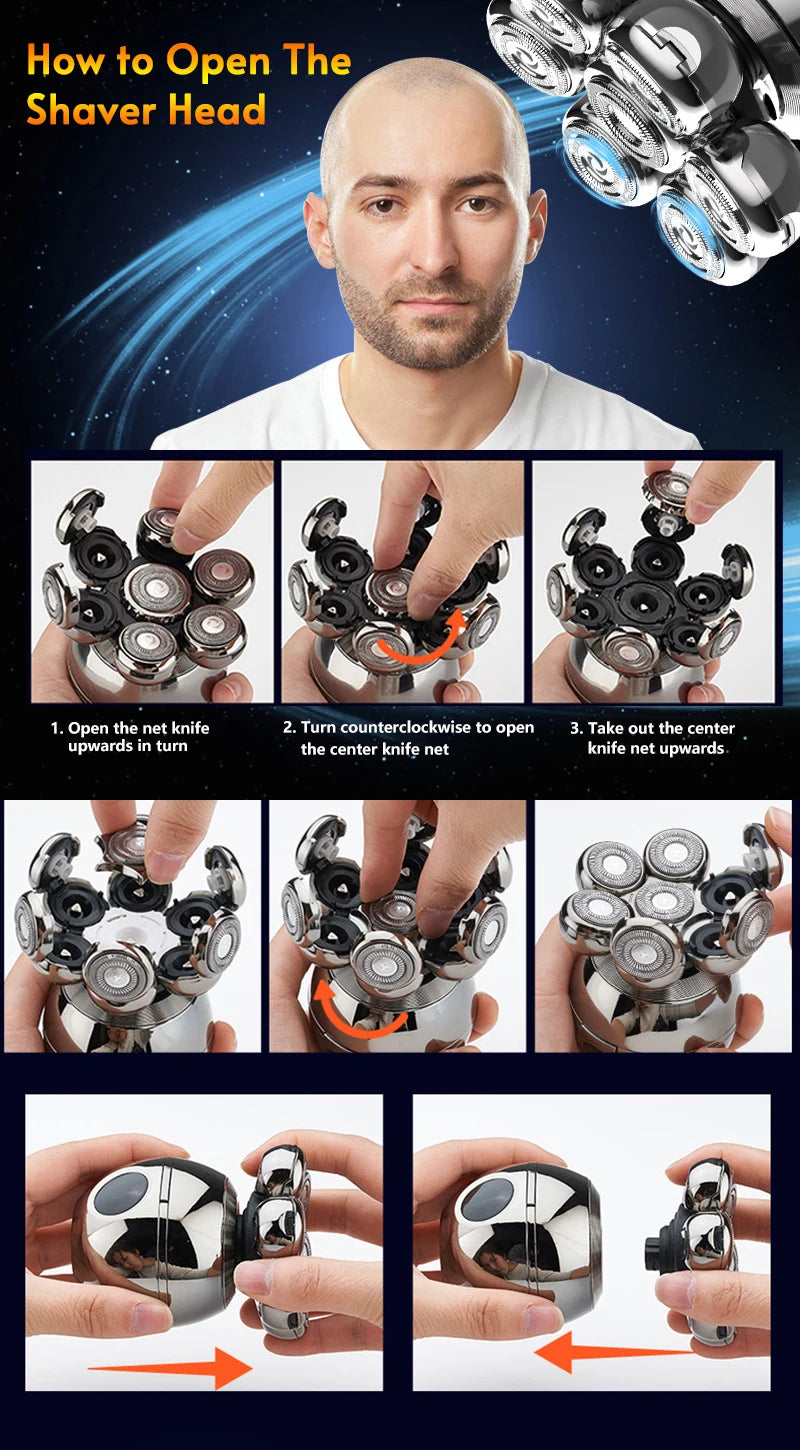 How to Open The Shaver Head

1. Open the net knife upwards in turn

2. Turn counterclockwise to open the center knife net

3. Take out the center knife net upwards