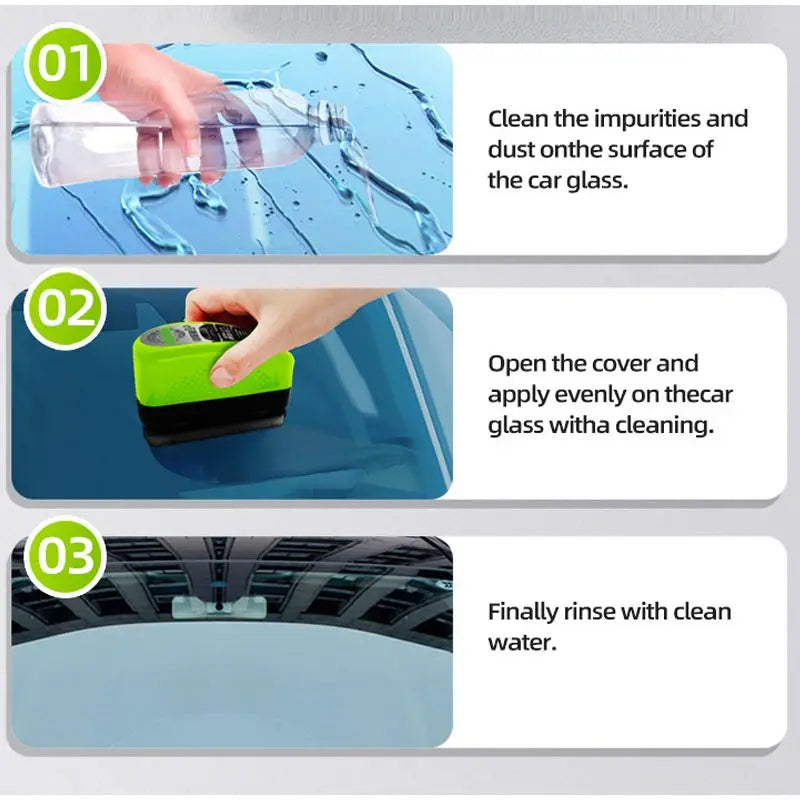 01

Clean the impurities and dust onthe surface of the car glass.

02

Open the cover and apply evenly on thecar glass witha cleaning.

03

Finally rinse with clean water.