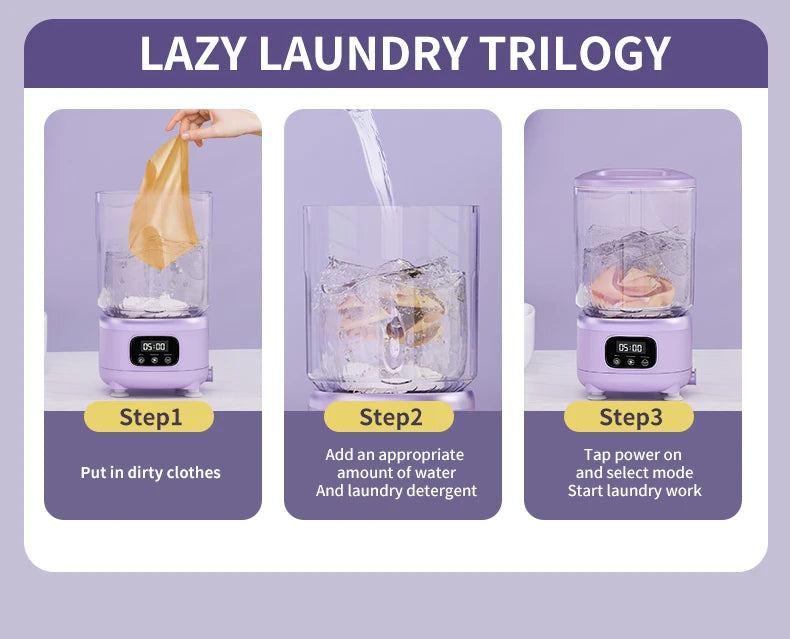 LAZY LAUNDRY TRILOGY

05:00

Step1

Put in dirty clothes

Step2

Add an appropriate amount of water And laundry detergent

05:00

Step3

Tap power on and select mode Start laundry work