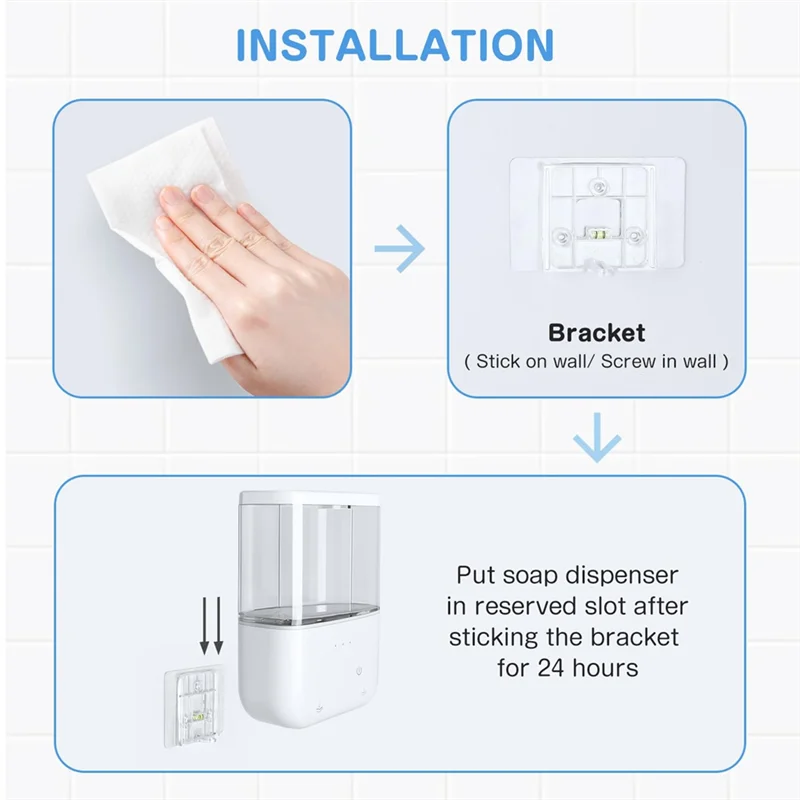 INSTALLATION

Bracket
( Stick on wall/ Screw in wall )

Put soap dispenser in reserved slot after sticking the bracket for 24 hours