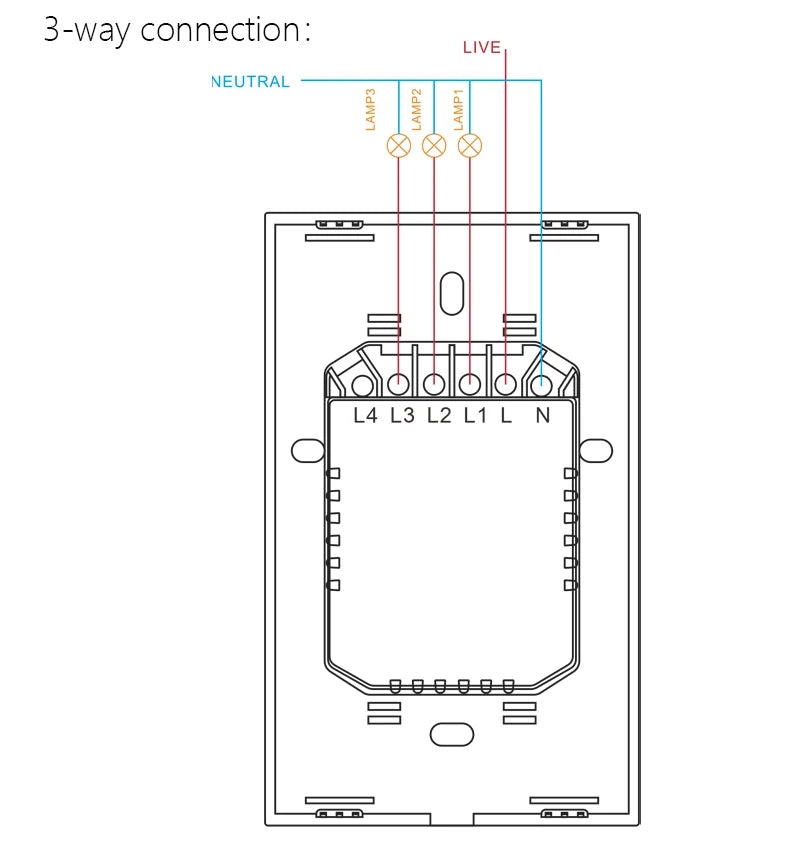 3-way connection:

LIVE

NEUTRAL

LAMP3 LAMP2 LAMP1

L4 L3 L2 L1 L N