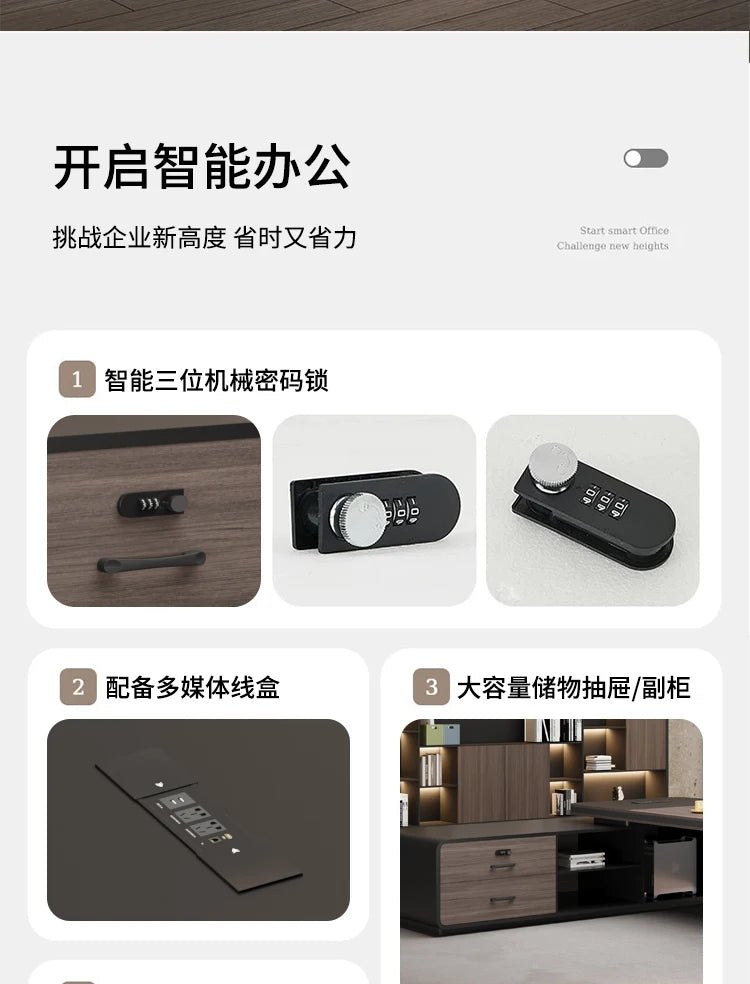 开启智能办公

挑战企业新高度 省时又省力

Start smart Office
Challenge new heights

1 智能三位机械密码锁

2 配备多媒体线盒

3 大容量储物抽屉/副柜